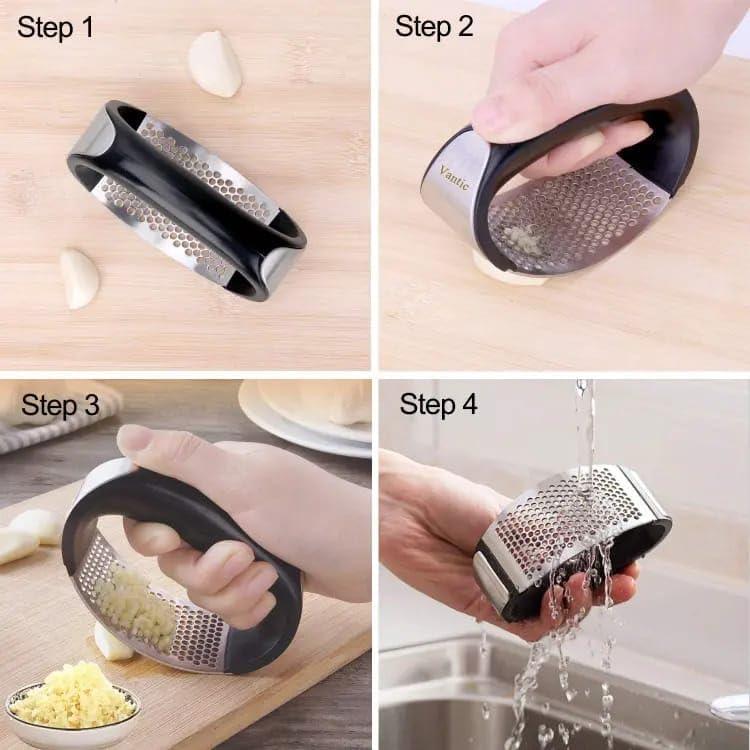 Step 1

Step 2

Vantic

Step 3

Step 4