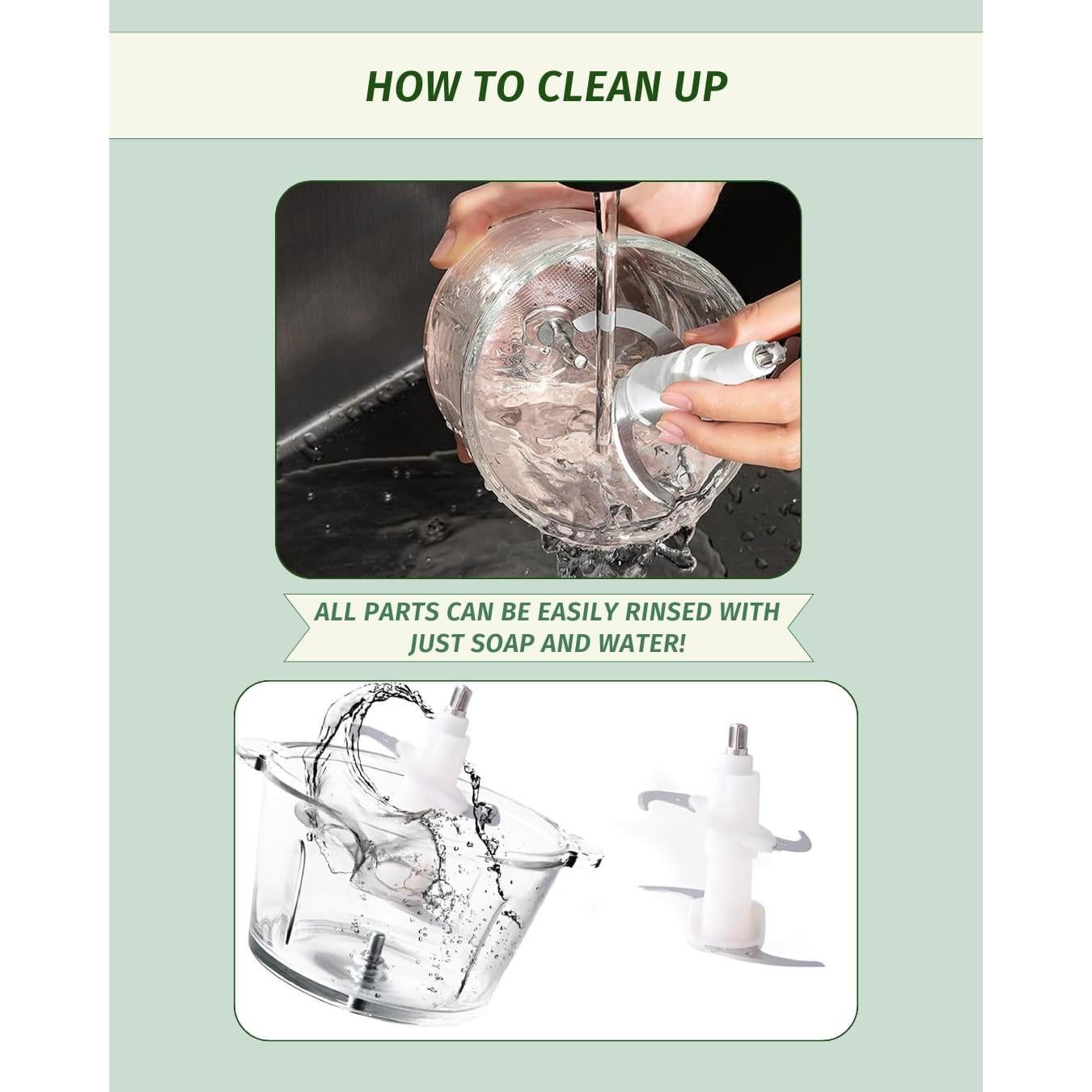 HOW TO CLEAN UP

ALL PARTS CAN BE EASILY RINSED WITH JUST SOAP AND WATER!