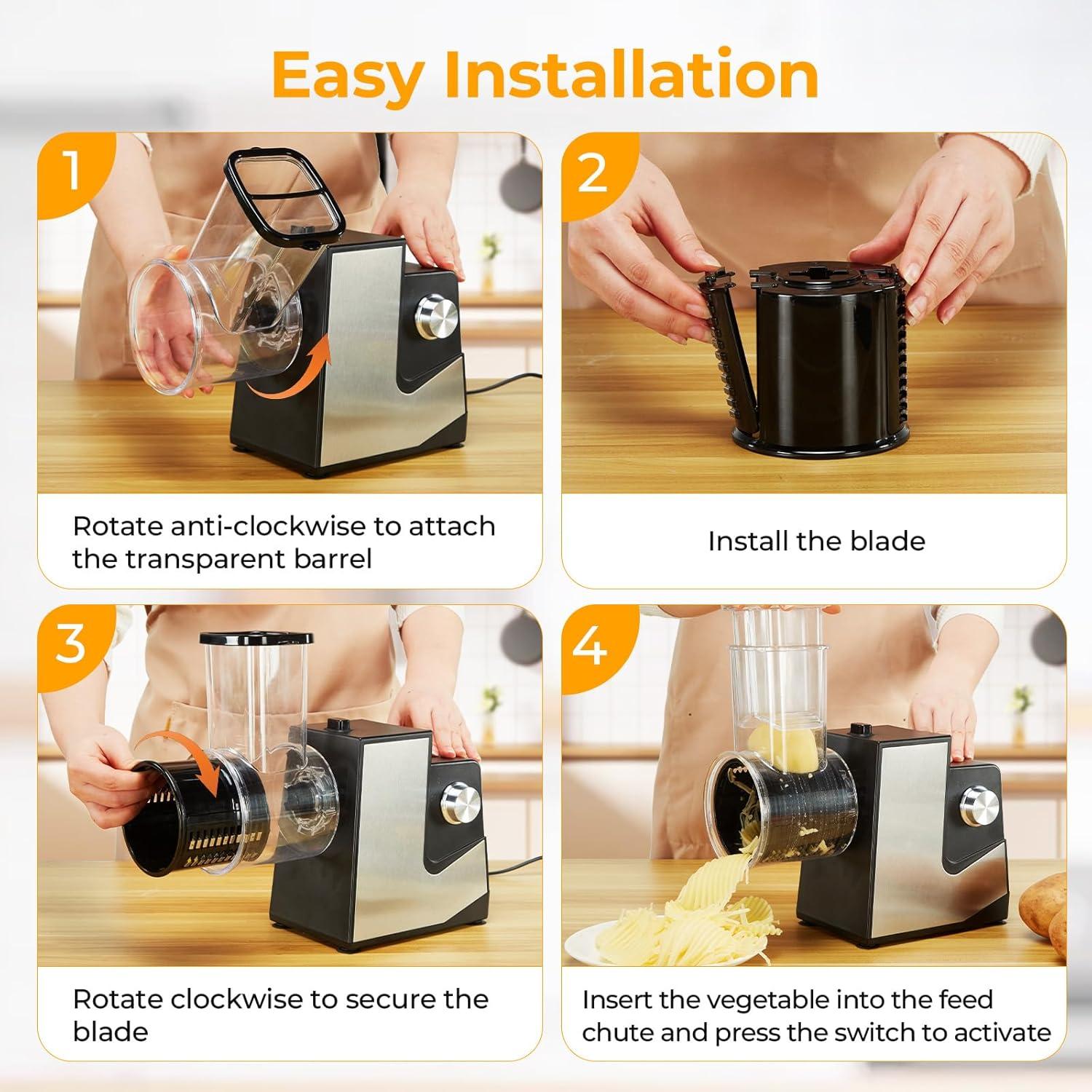 Easy Installation

1

Rotate anti-clockwise to attach the transparent barrel

2

Install the blade

3

Rotate clockwise to secure the blade

4

Insert the vegetable into the feed chute and press the switch to activate