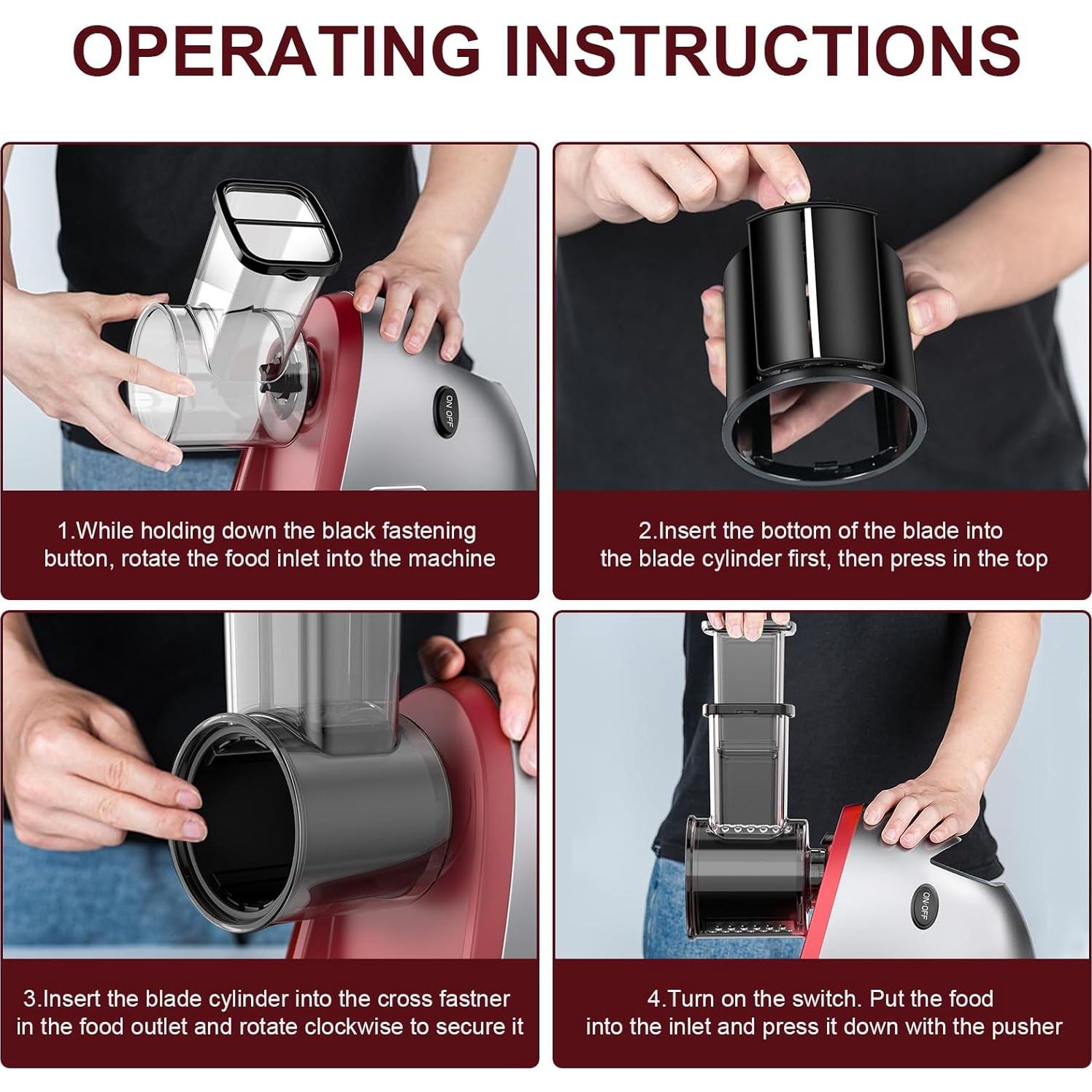 OPERATING INSTRUCTIONS

ON OFF

1.While holding down the black fastening button, rotate the food inlet into the machine

2.Insert the bottom of the blade into the blade cylinder first, then press in the top

3.Insert the blade cylinder into the cross fastner in the food outlet and rotate clockwise to secure it

ON/OFF

4.Turn on the switch. Put the food into the inlet and press it down with the pusher