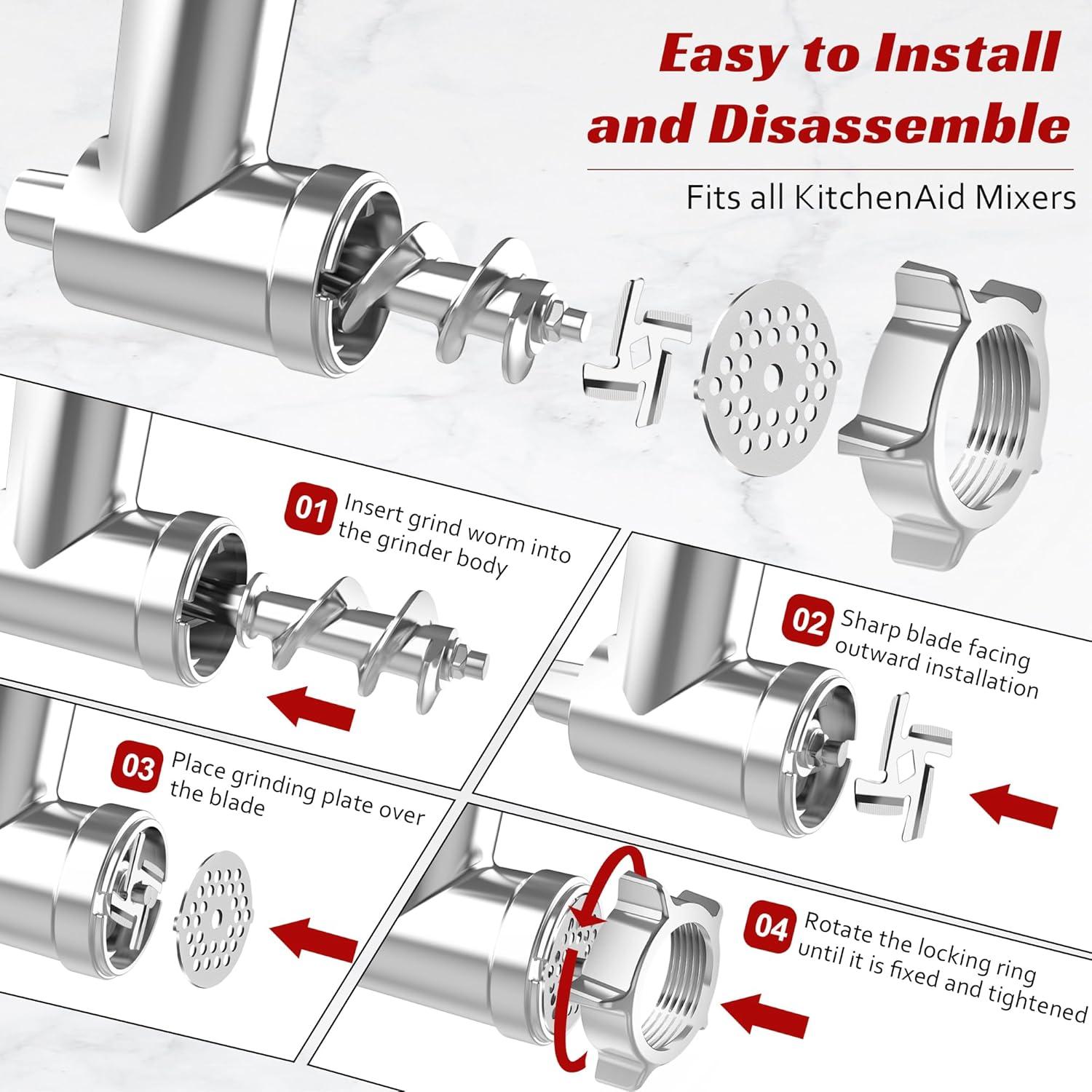 Easy to Install and Disassemble

Fits all KitchenAid Mixers

01 Insert grind worm into the grinder body

02 Sharp blade facing outward installation

03 Place grinding plate over the blade

04 Rotate the locking ring until it is fixed and tightened