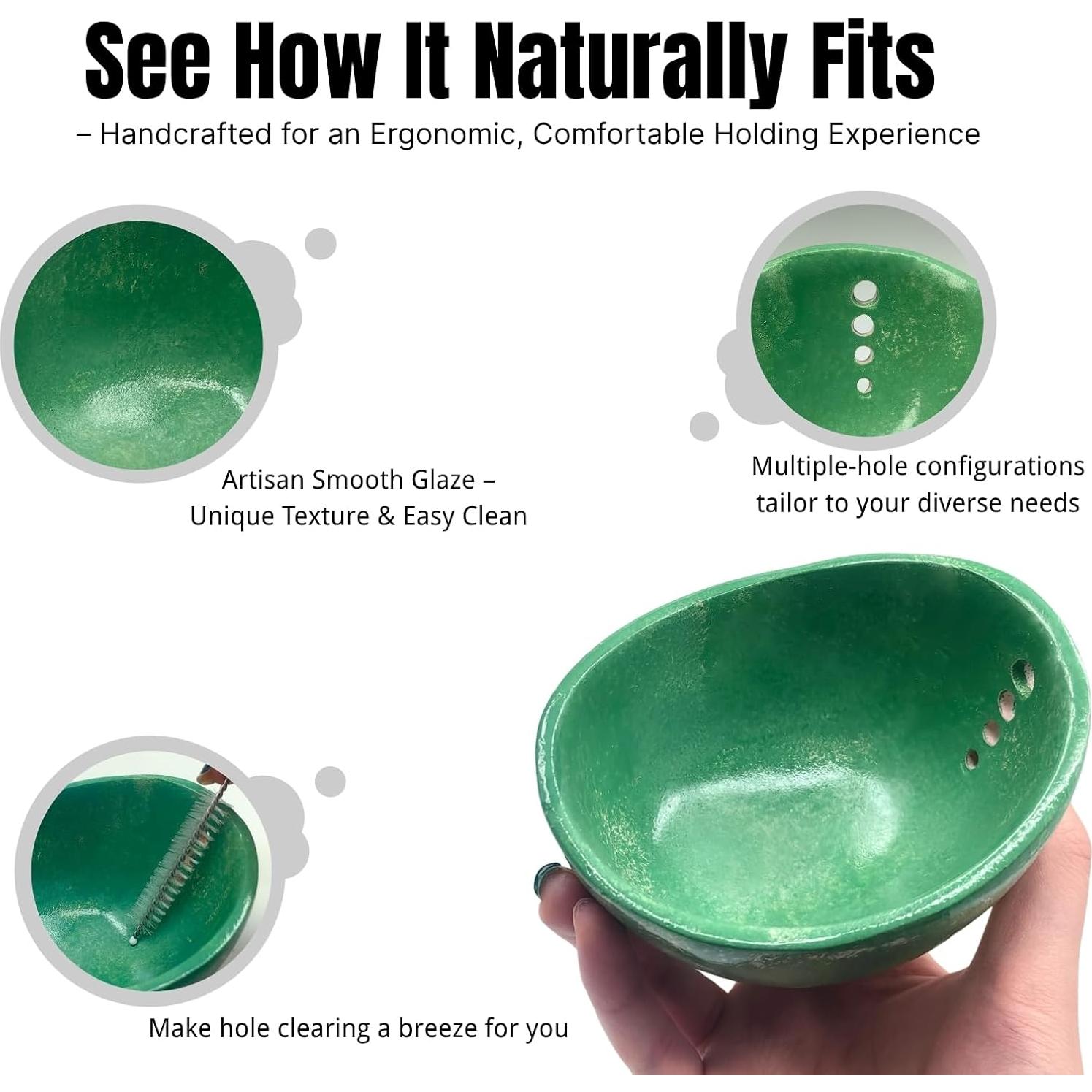 See How It Naturally Fits

– Handcrafted for an Ergonomic, Comfortable Holding Experience

Artisan Smooth Glaze – Unique Texture & Easy Clean

Multiple-hole configurations tailor to your diverse needs

Make hole clearing a breeze for you