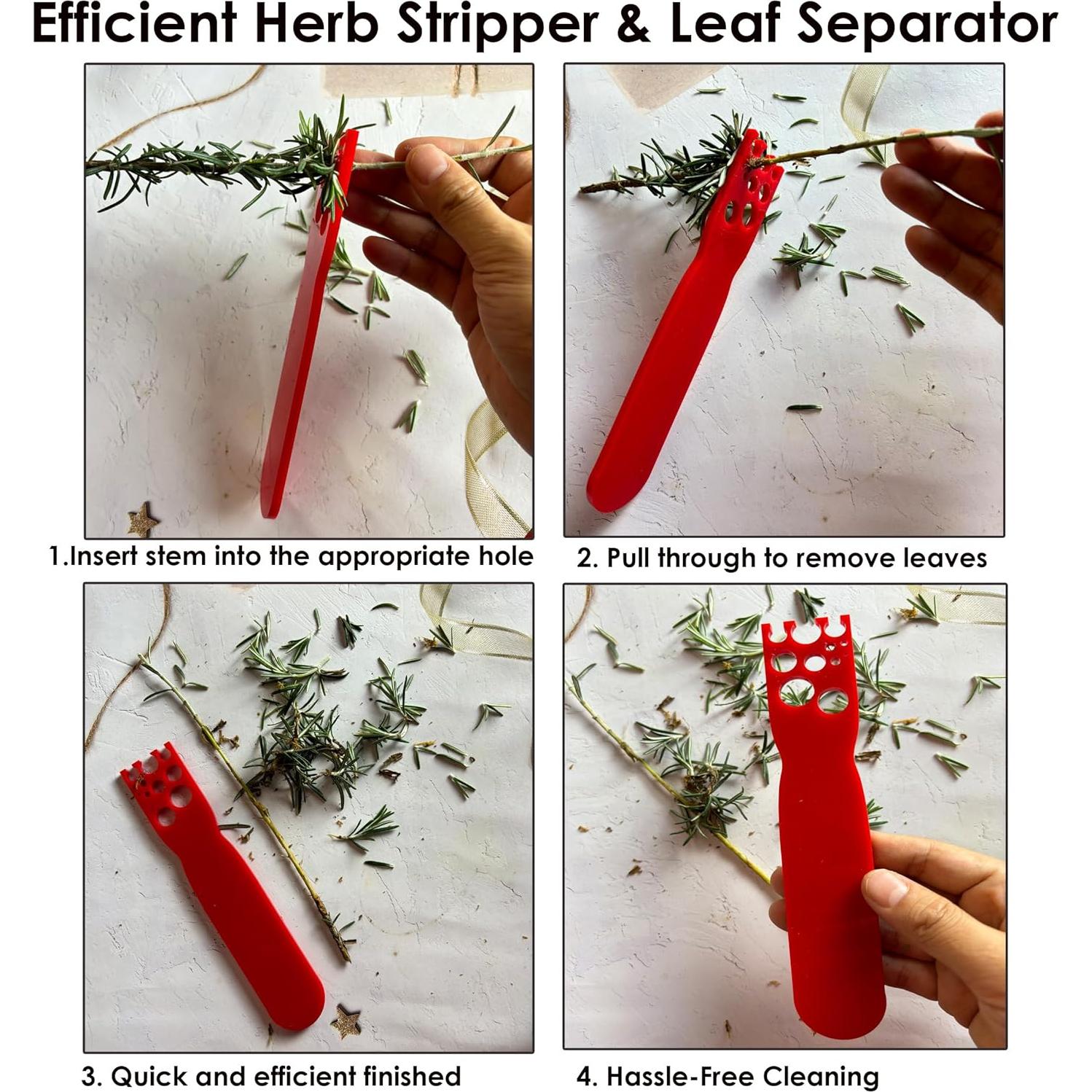 Efficient Herb Stripper & Leaf Separator

1.Insert stem into the appropriate hole

2. Pull through to remove leaves

3. Quick and efficient finished

4. Hassle-Free Cleaning