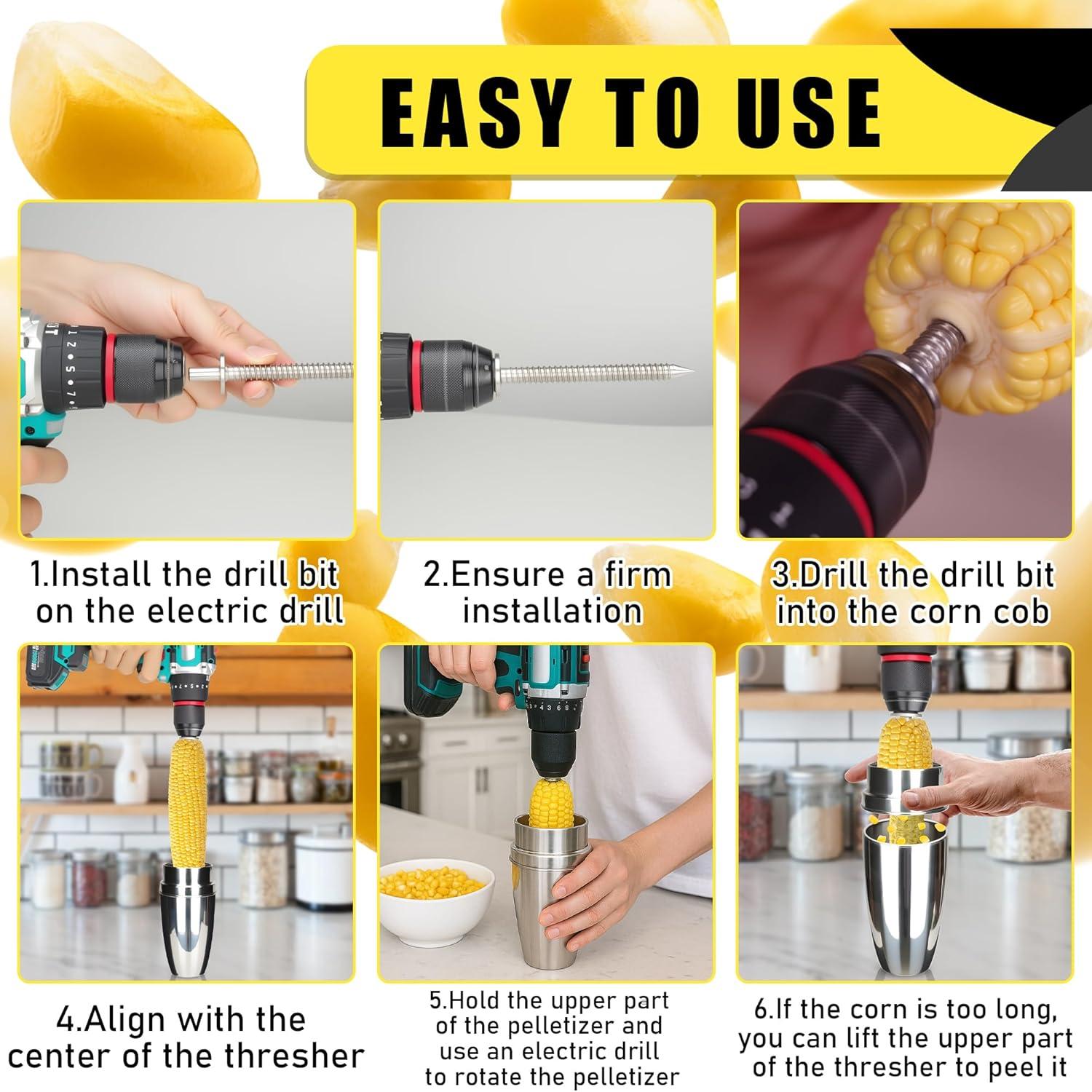 EASY TO USE

1.Install the drill bit on the electric drill

2.Ensure a firm installation

3.Drill the drill bit into the corn cob

4.Align with the center of the thresher

5.Hold the upper part of the pelletizer and use an electric drill to rotate the pelletizer

6.If the corn is too long, you can lift the upper part of the thresher to peel it