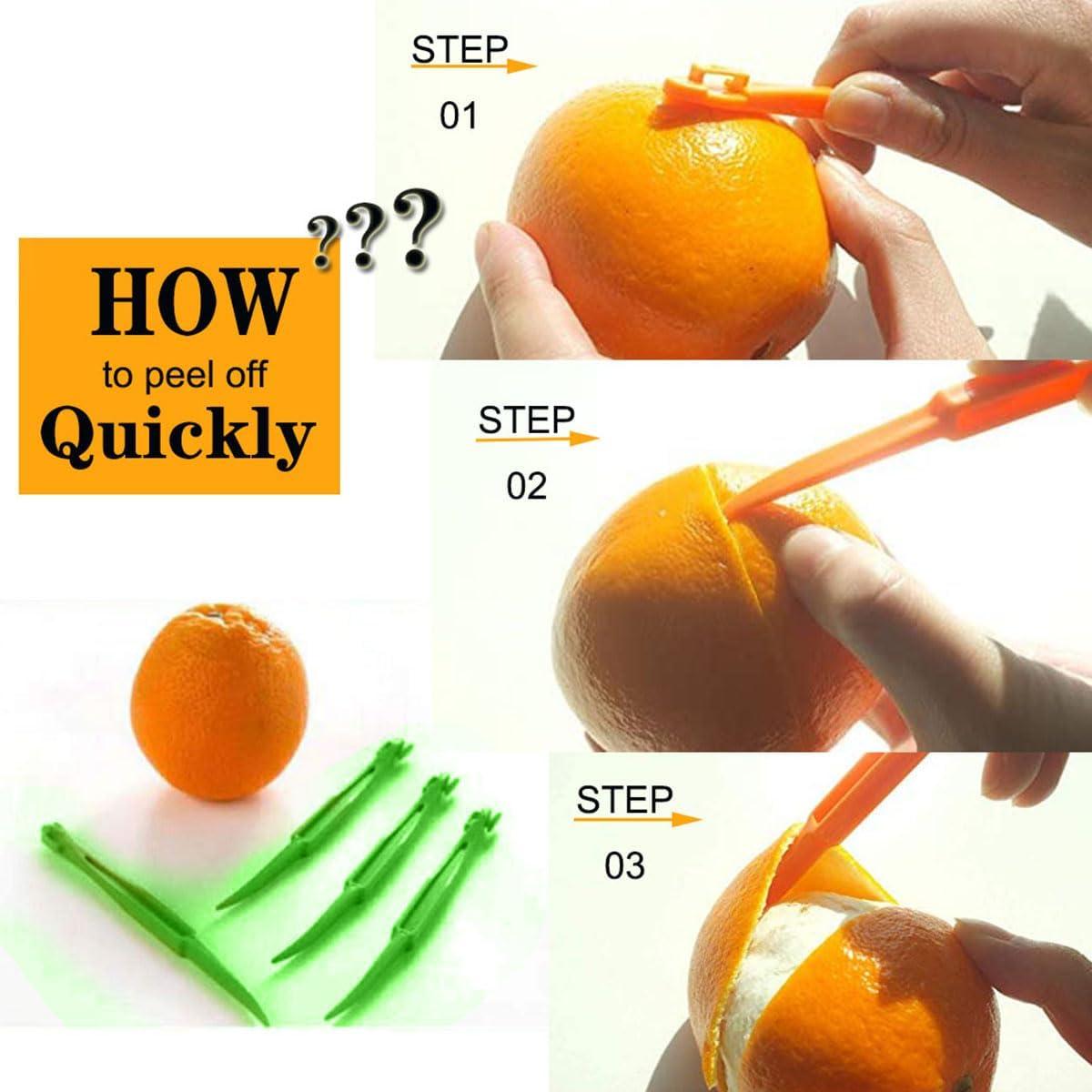 STEP
01

???

HOW
to peel off
Quickly

STEP
02

STEP
03