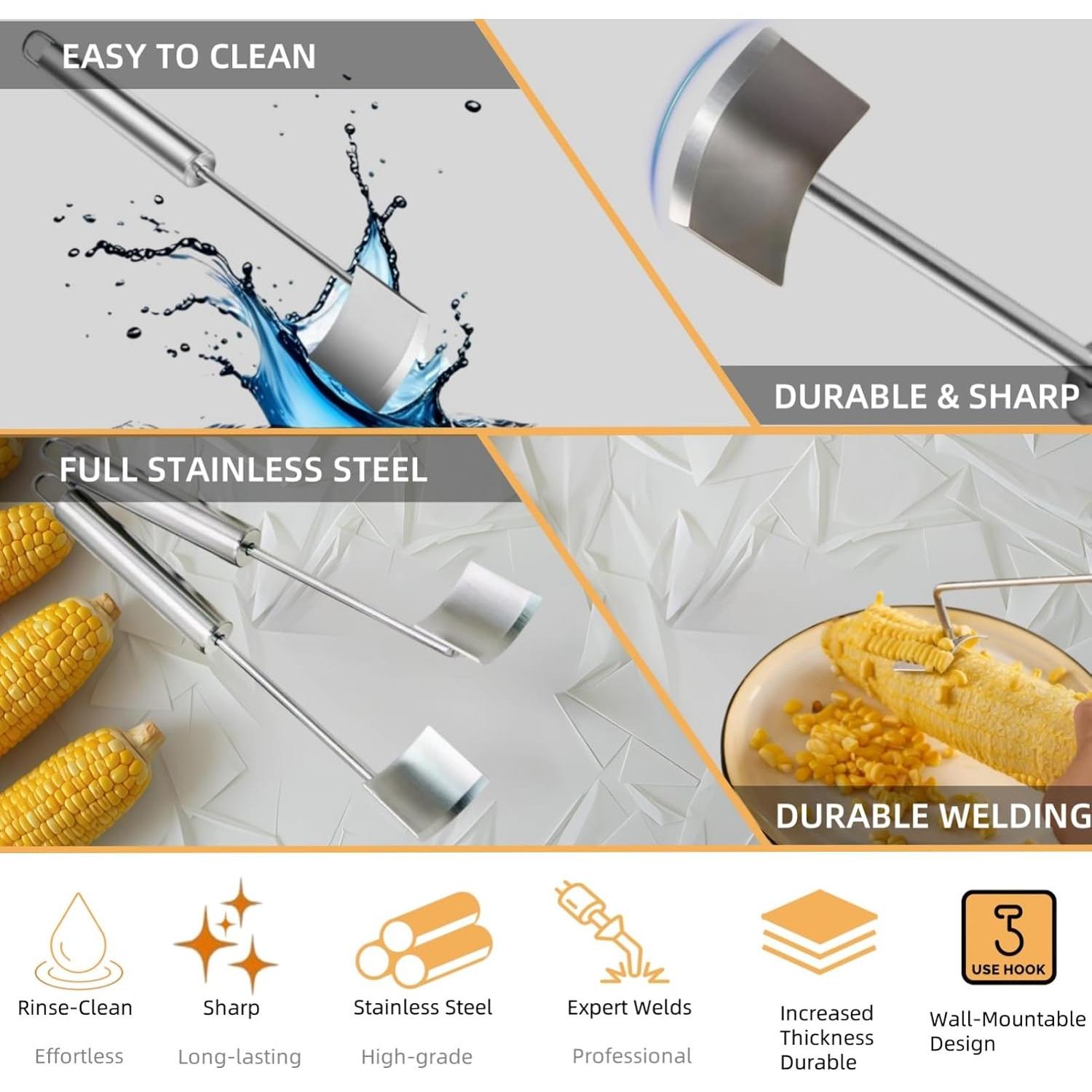 EASY TO CLEAN

DURABLE & SHARP

FULL STAINLESS STEEL

DURABLE WELDING

Rinse-Clean
Effortless

Sharp
Long-lasting

Stainless Steel
High-grade

Expert Welds
Professional

Increased Thickness Durable

USE HOOK
Wall-Mountable Design