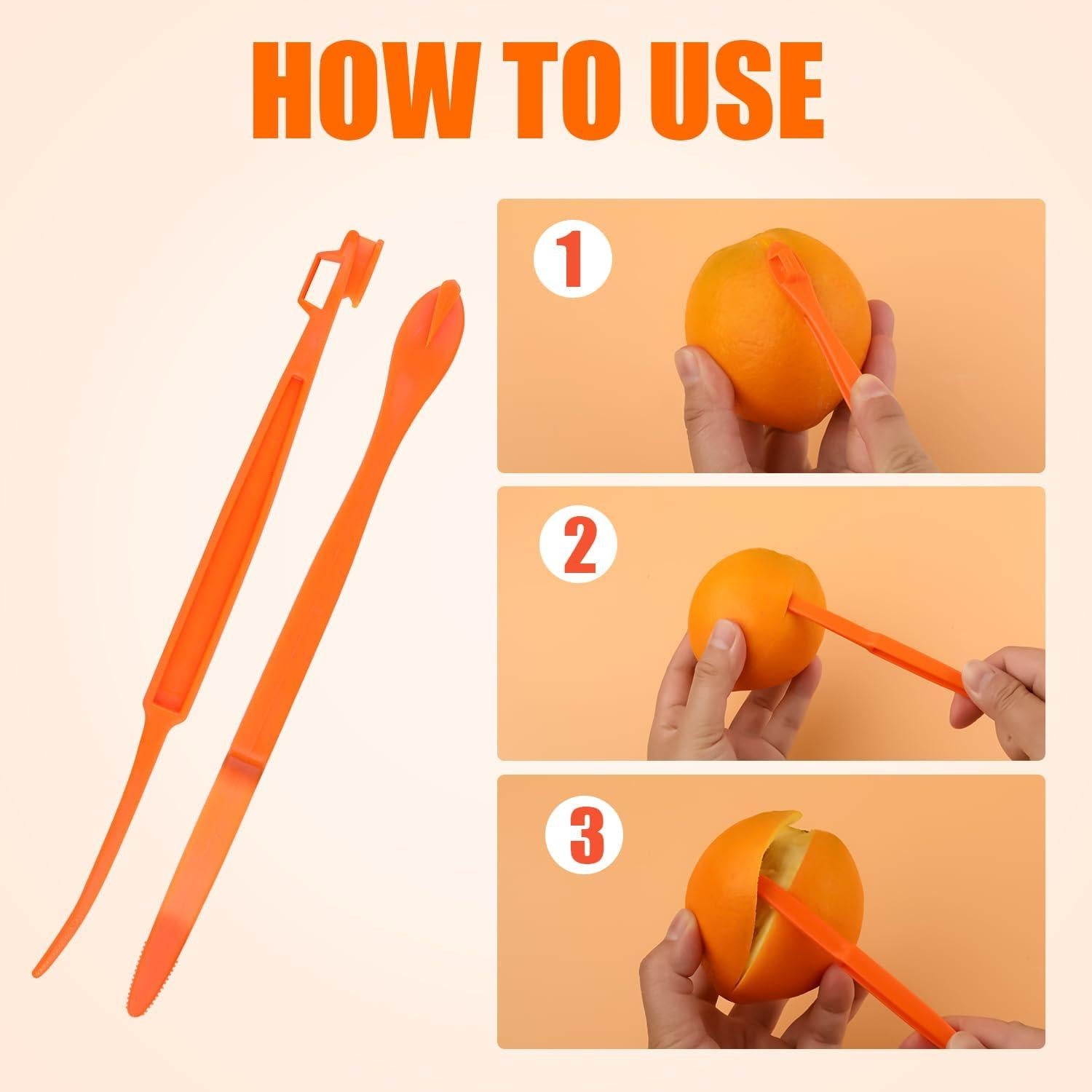 HOW TO USE

1

2

3