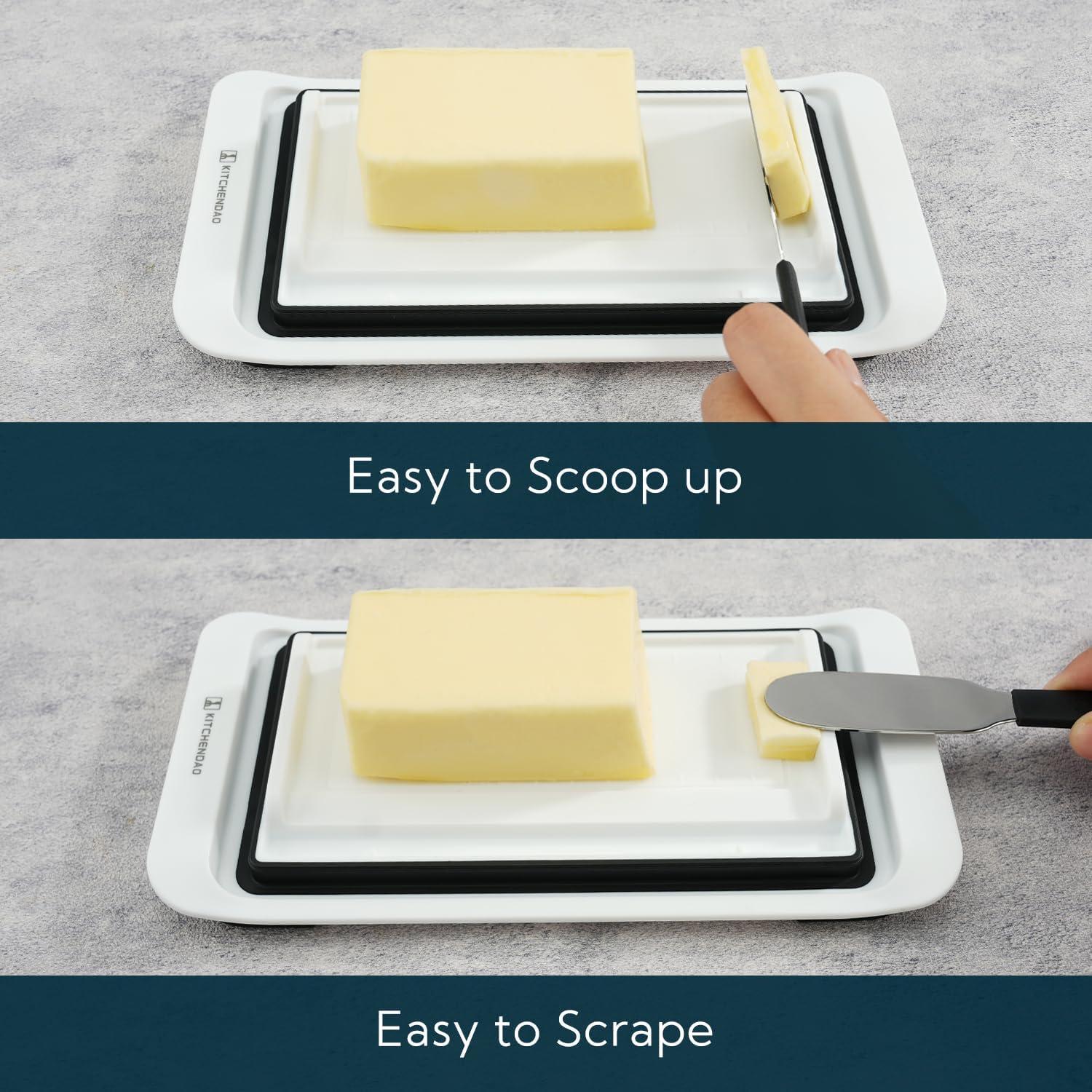 KITCHENDAO

Easy to Scoop up

KITCHENDAO

Easy to Scrape