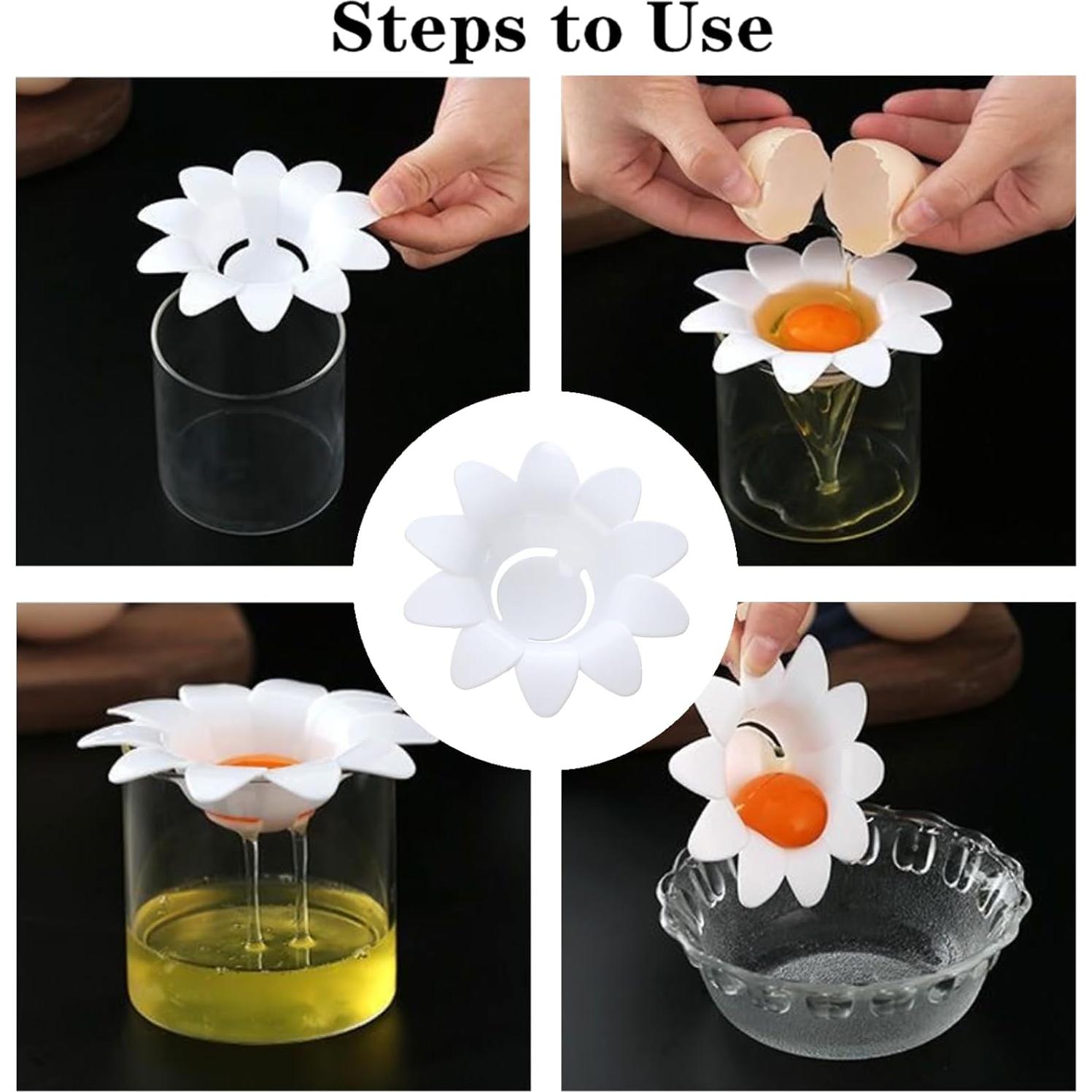 Steps to Use