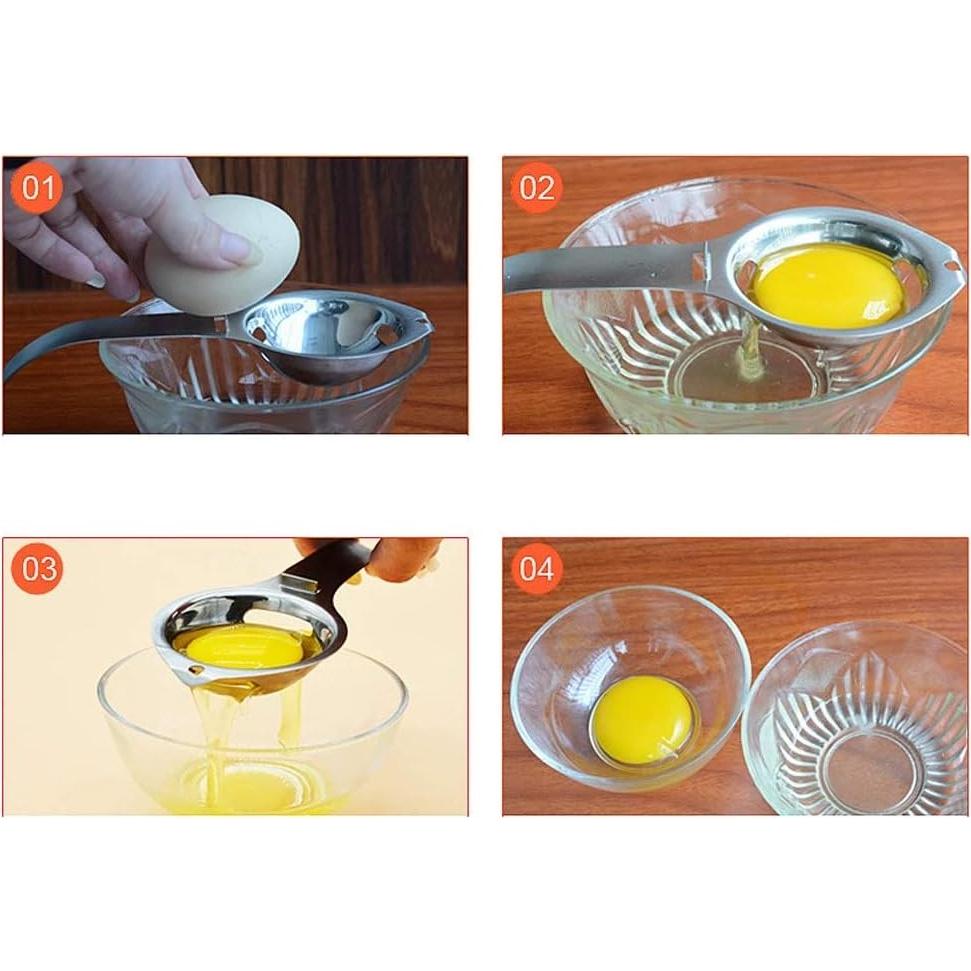 01

02

03

04