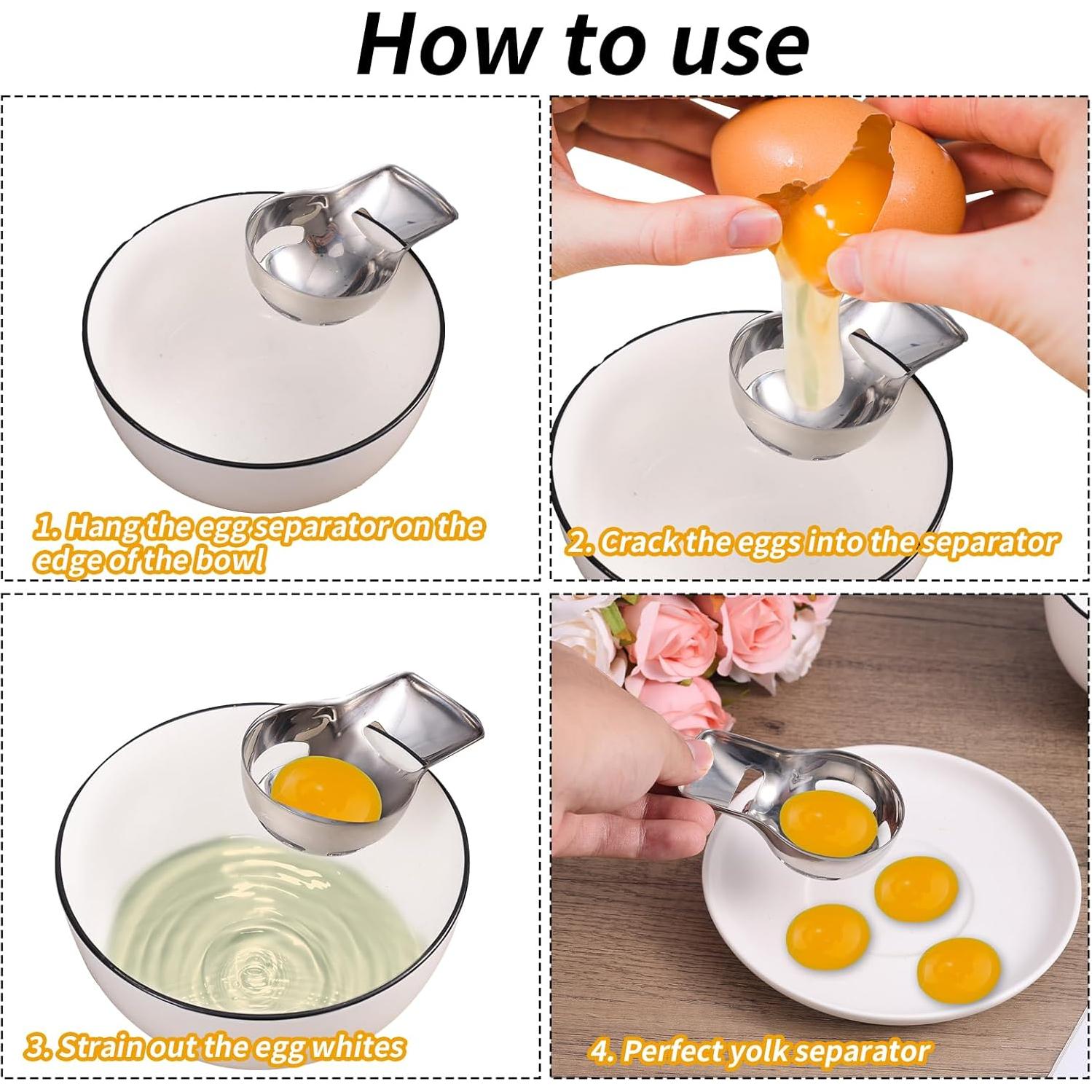 How to use

1. Hang the egg separator on the edge of the bowl

2. Crack the eggs into the separator

3. Strain out the egg whites

4. Perfect yolk separator