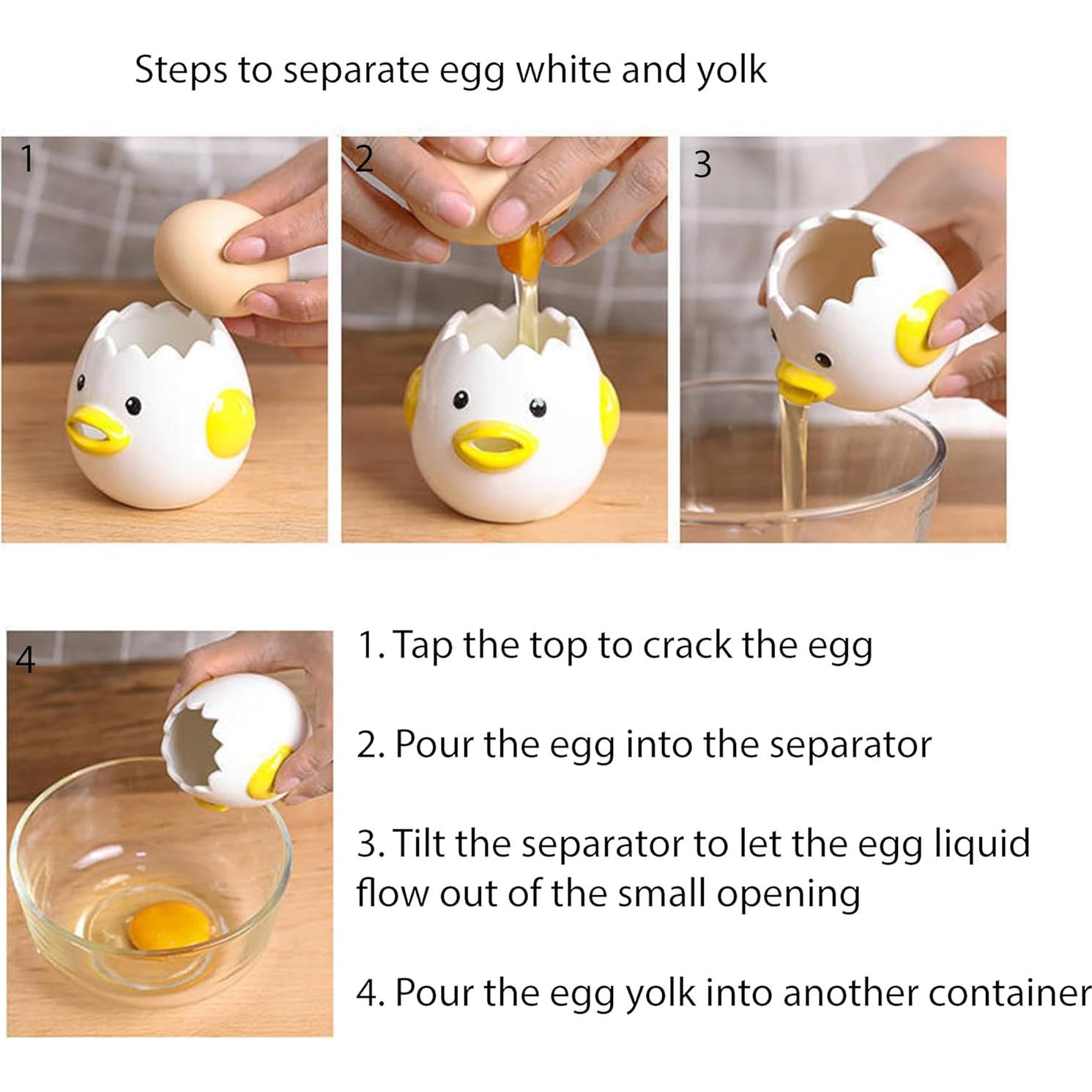 Steps to separate egg white and yolk

1

2

3

4

1. Tap the top to crack the egg

2. Pour the egg into the separator

3. Tilt the separator to let the egg liquid flow out of the small opening

4. Pour the egg yolk into another container