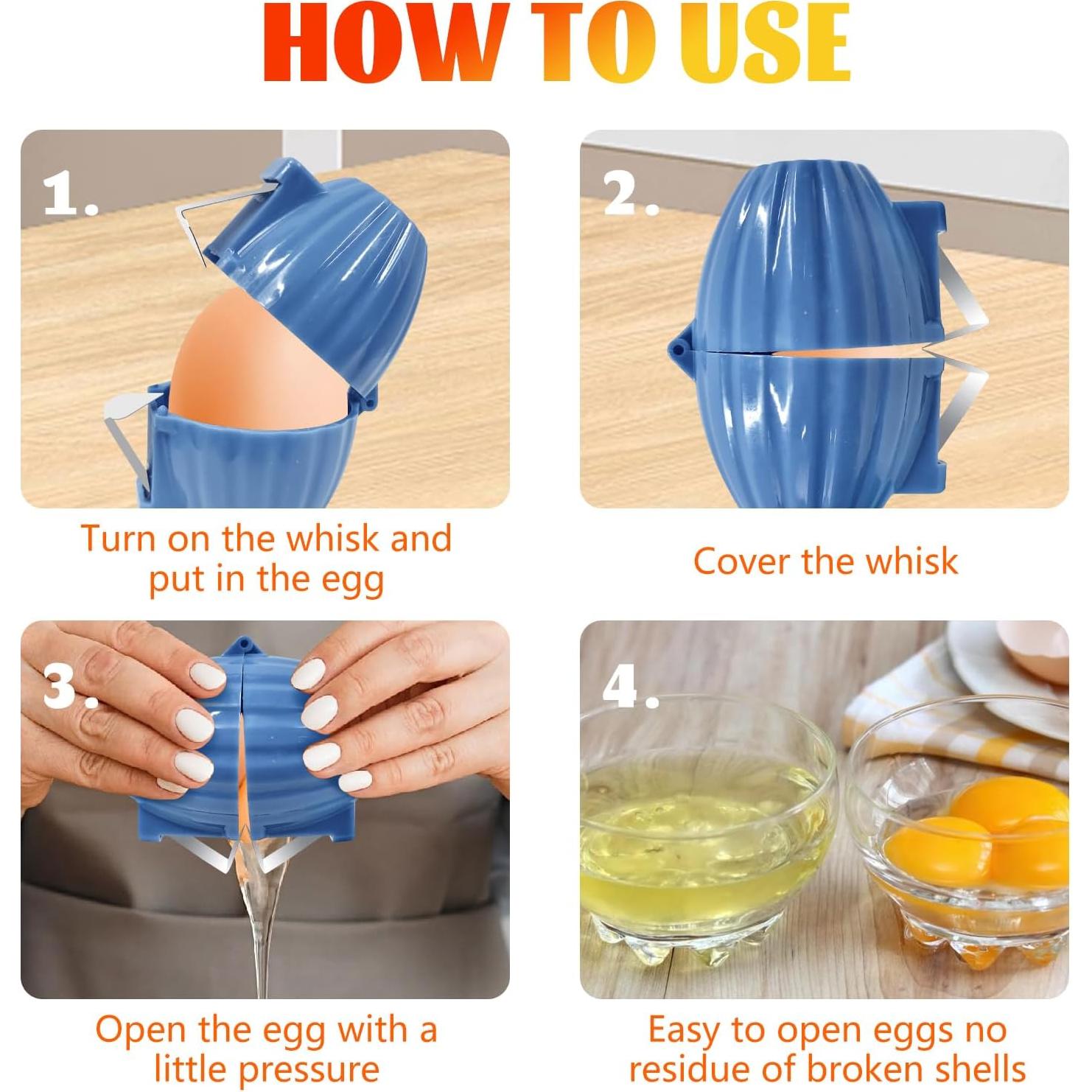 HOW TO USE

1.

Turn on the whisk and put in the egg

2.

Cover the whisk

3.

Open the egg with a little pressure

4.

Easy to open eggs no residue of broken shells