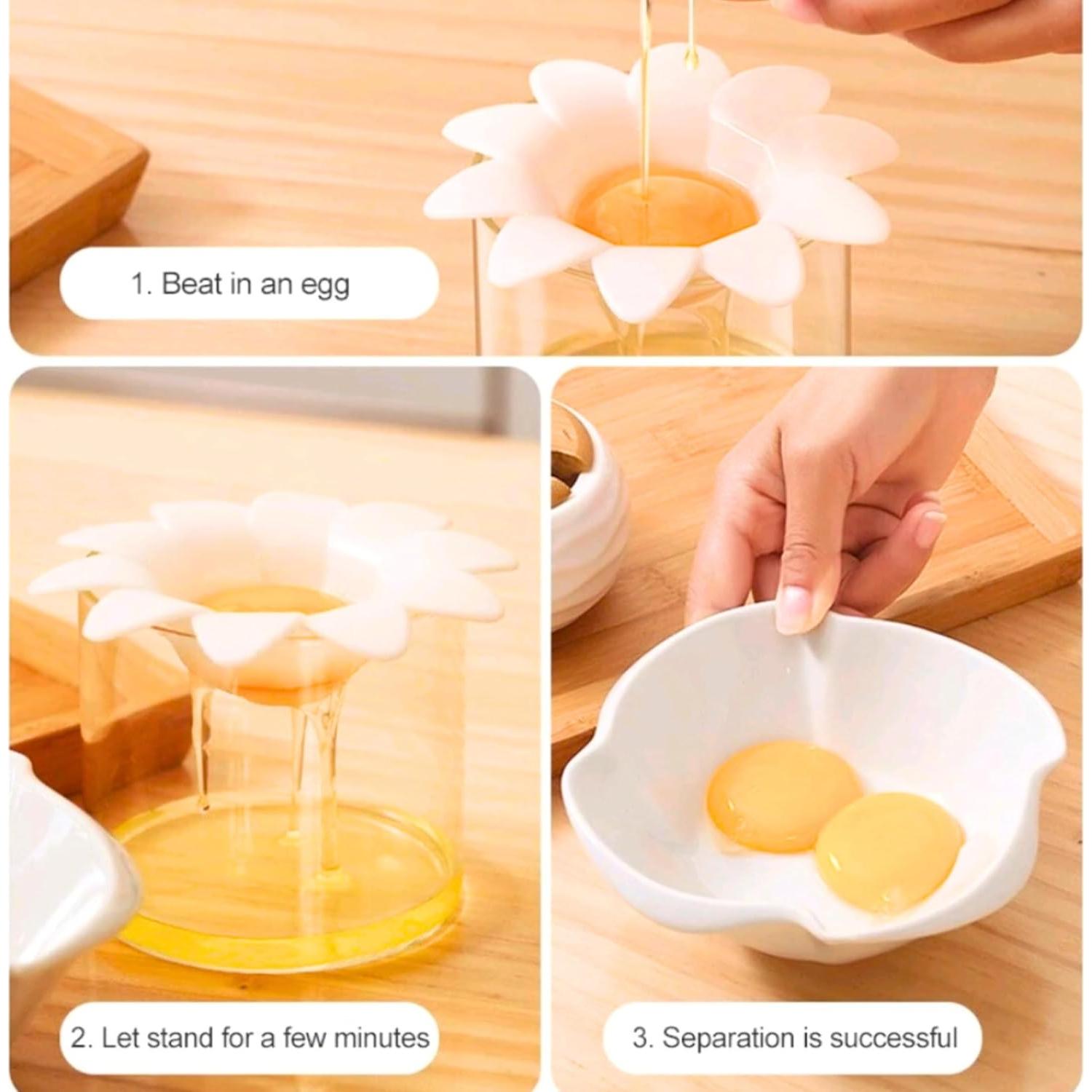 1. Beat in an egg

2. Let stand for a few minutes

3. Separation is successful