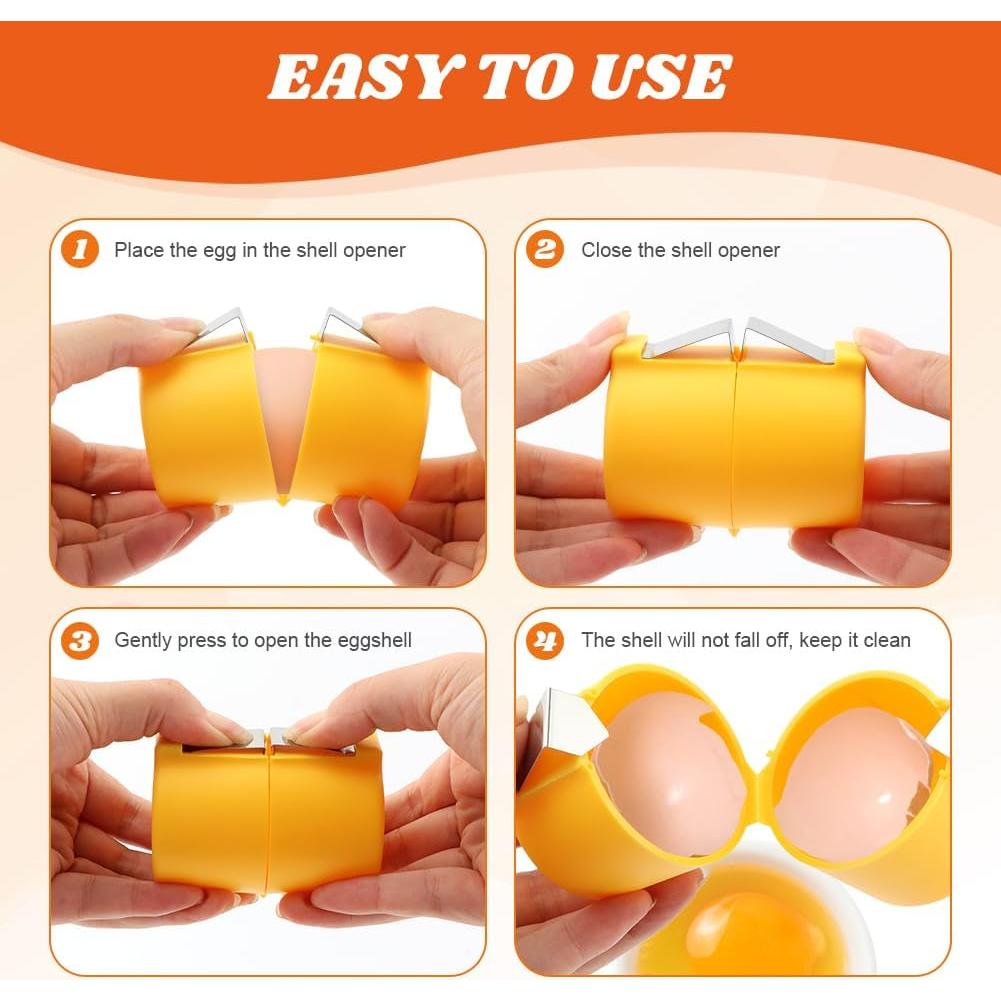 EASY TO USE

1 Place the egg in the shell opener

2 Close the shell opener

3 Gently press to open the eggshell

4 The shell will not fall off, keep it clean