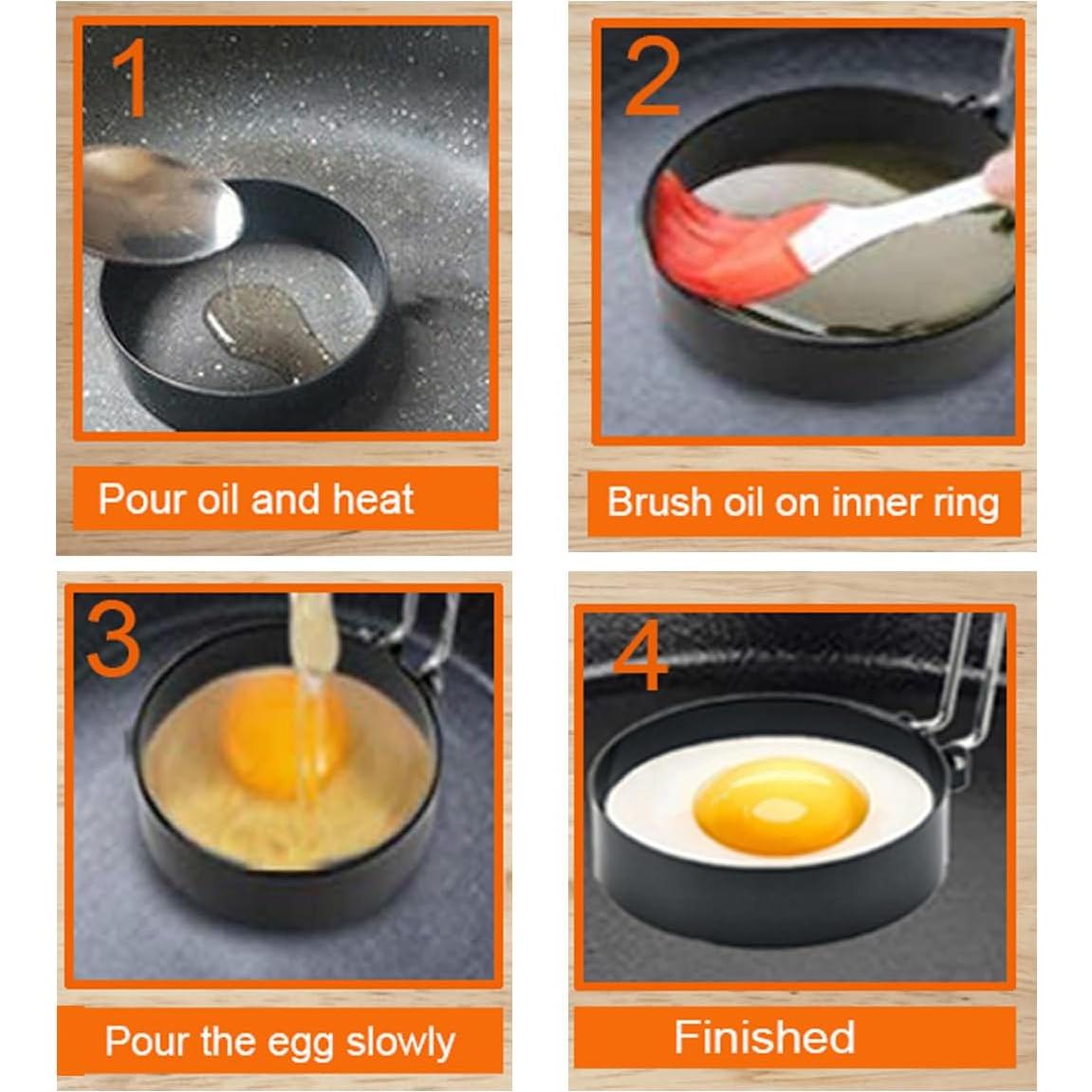 1

Pour oil and heat

2

Brush oil on inner ring

3

Pour the egg slowly

4

Finished