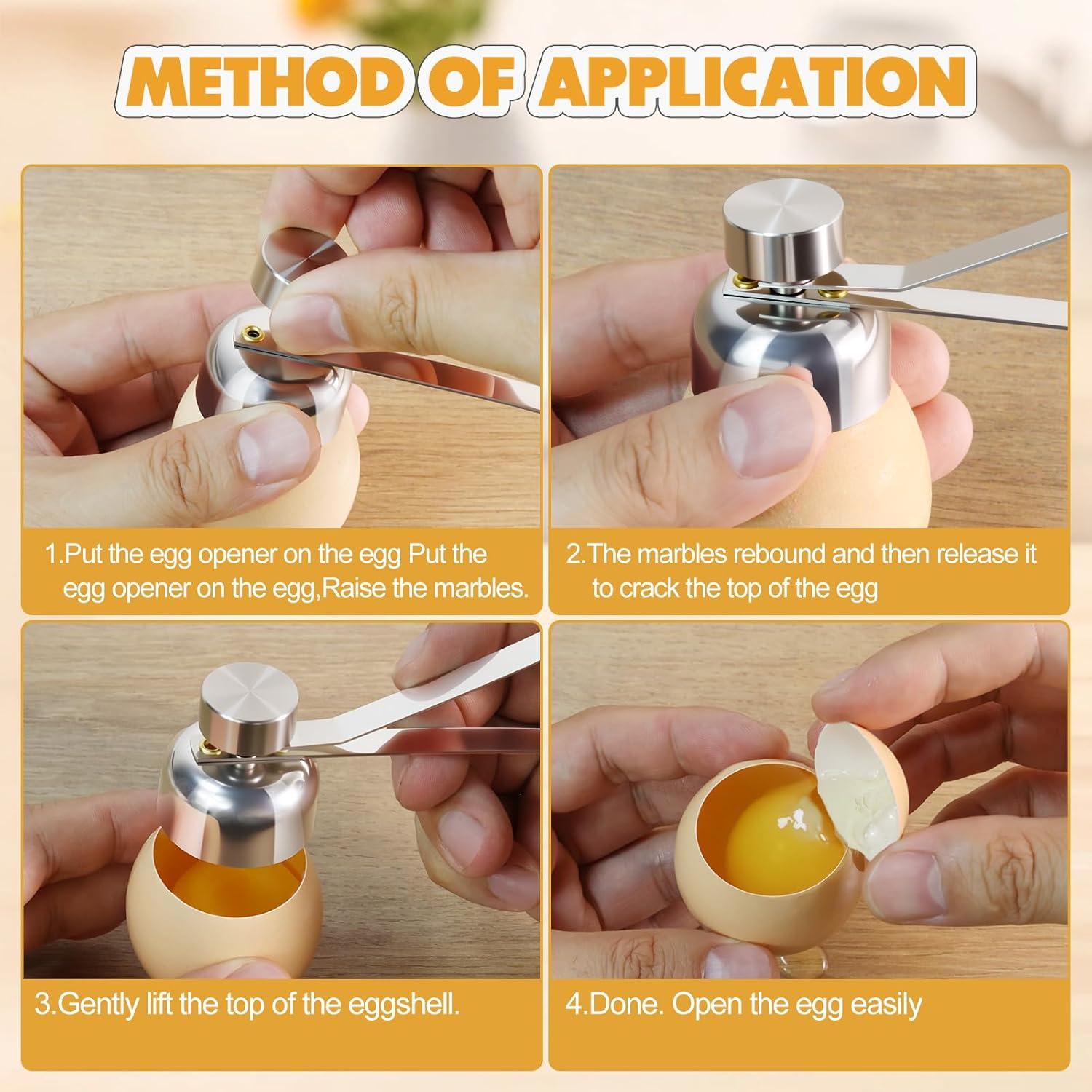 METHOD OF APPLICATION

1.Put the egg opener on the egg Put the egg opener on the egg,Raise the marbles.

2.The marbles rebound and then release it to crack the top of the egg

3.Gently lift the top of the eggshell.

4.Done. Open the egg easily