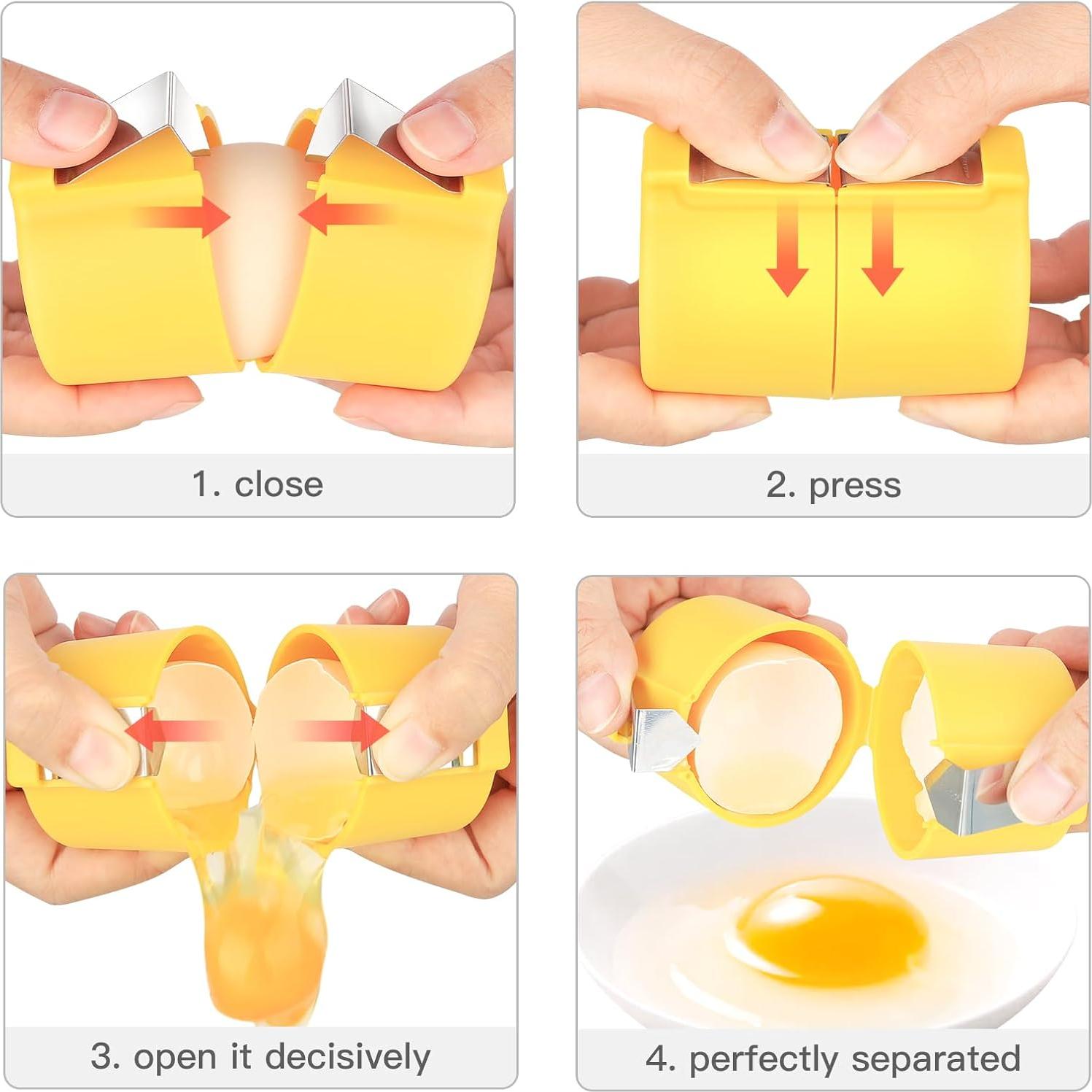 1. close

2. press

3. open it decisively

4. perfectly separated