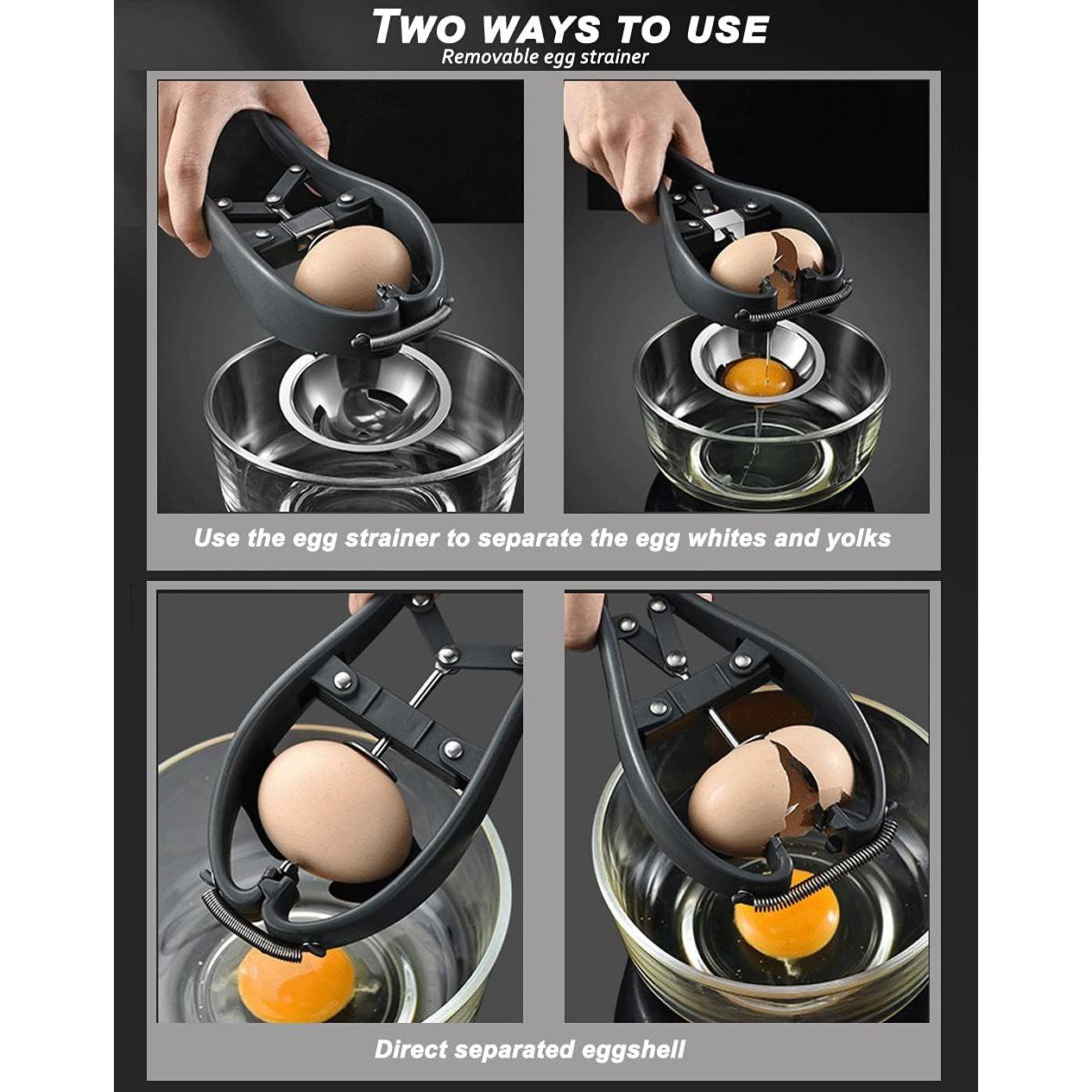 TWO WAYS TO USE
Removable egg strainer

Use the egg strainer to separate the egg whites and yolks

Direct separated eggshell