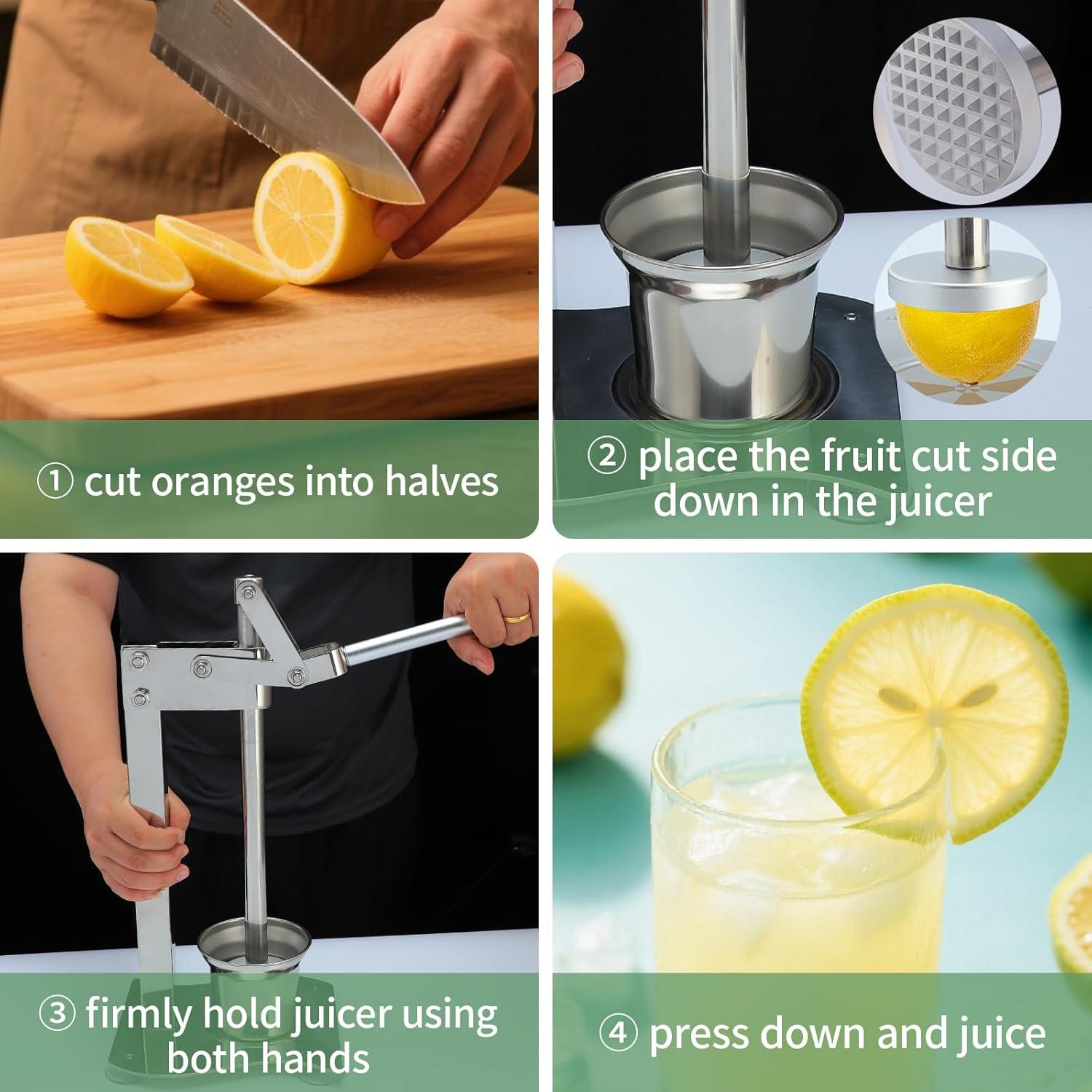 ① cut oranges into halves

② place the fruit cut side down in the juicer

③ firmly hold juicer using both hands

④ press down and juice