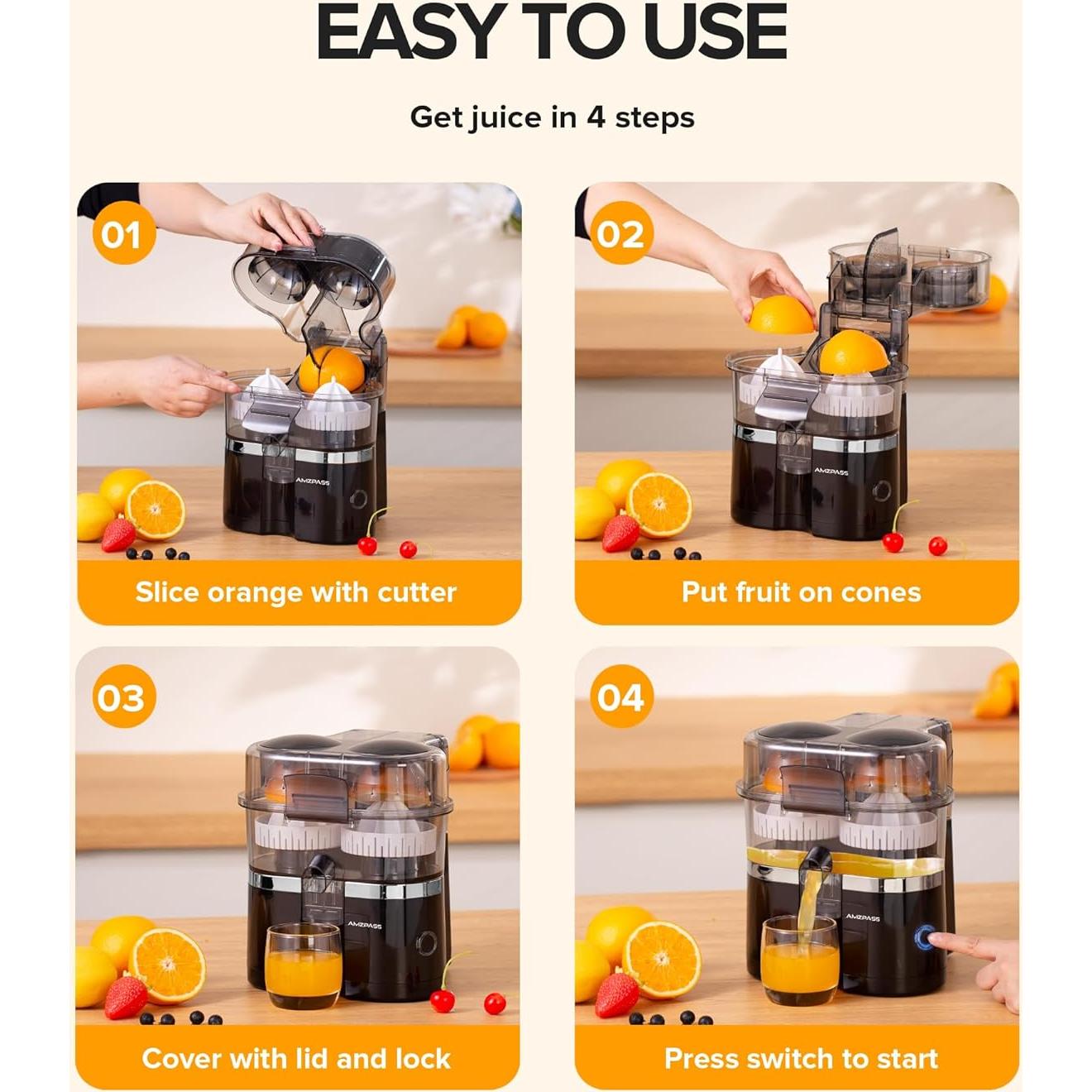 EASY TO USE

Get juice in 4 steps

01

AMZPASS

Slice orange with cutter

02

AMZPASS

Put fruit on cones

03

AMZPASS

Cover with lid and lock

04

AMZPASS

Press switch to start