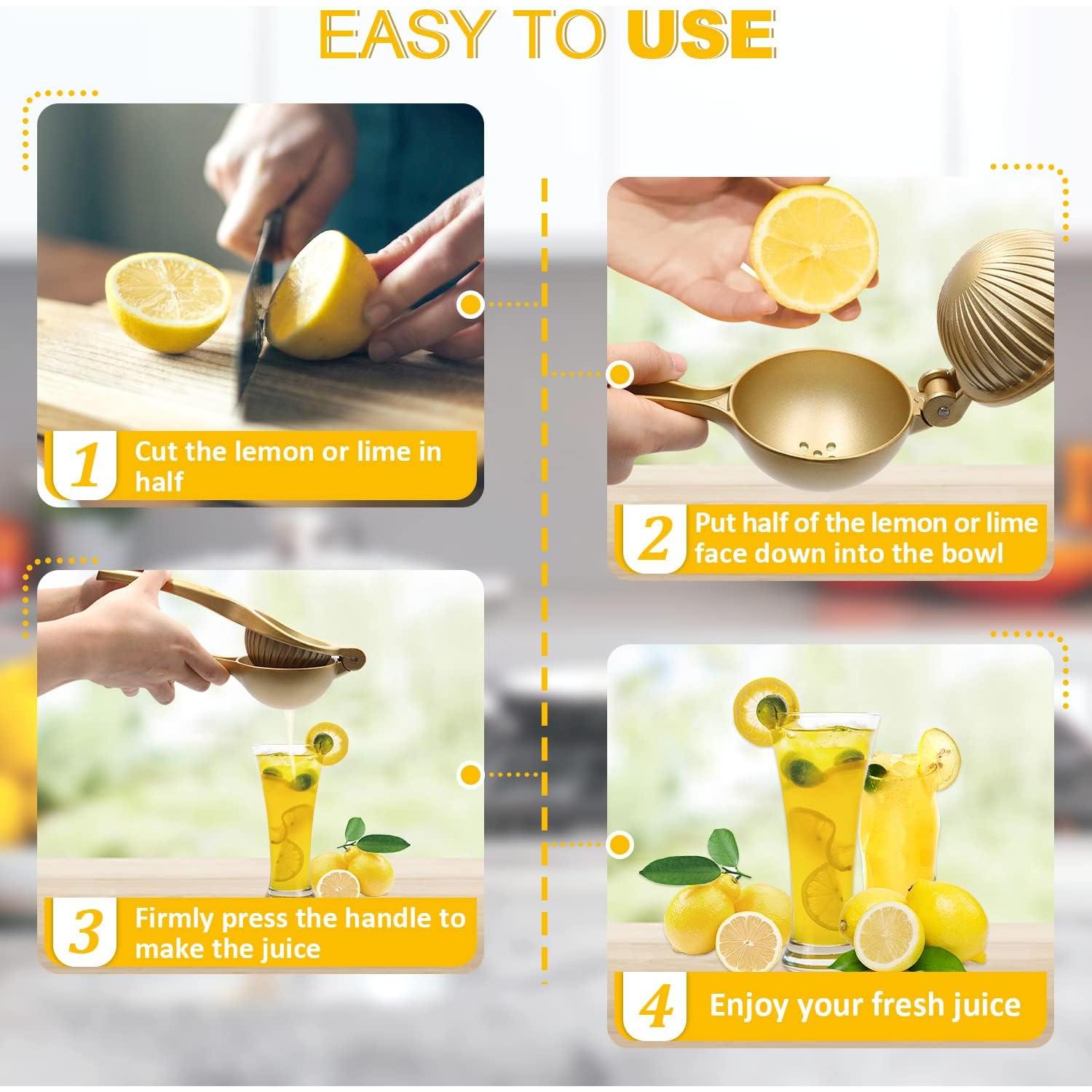 EASY TO USE

1 Cut the lemon or lime in half

2 Put half of the lemon or lime face down into the bowl

3 Firmly press the handle to make the juice

4 Enjoy your fresh juice