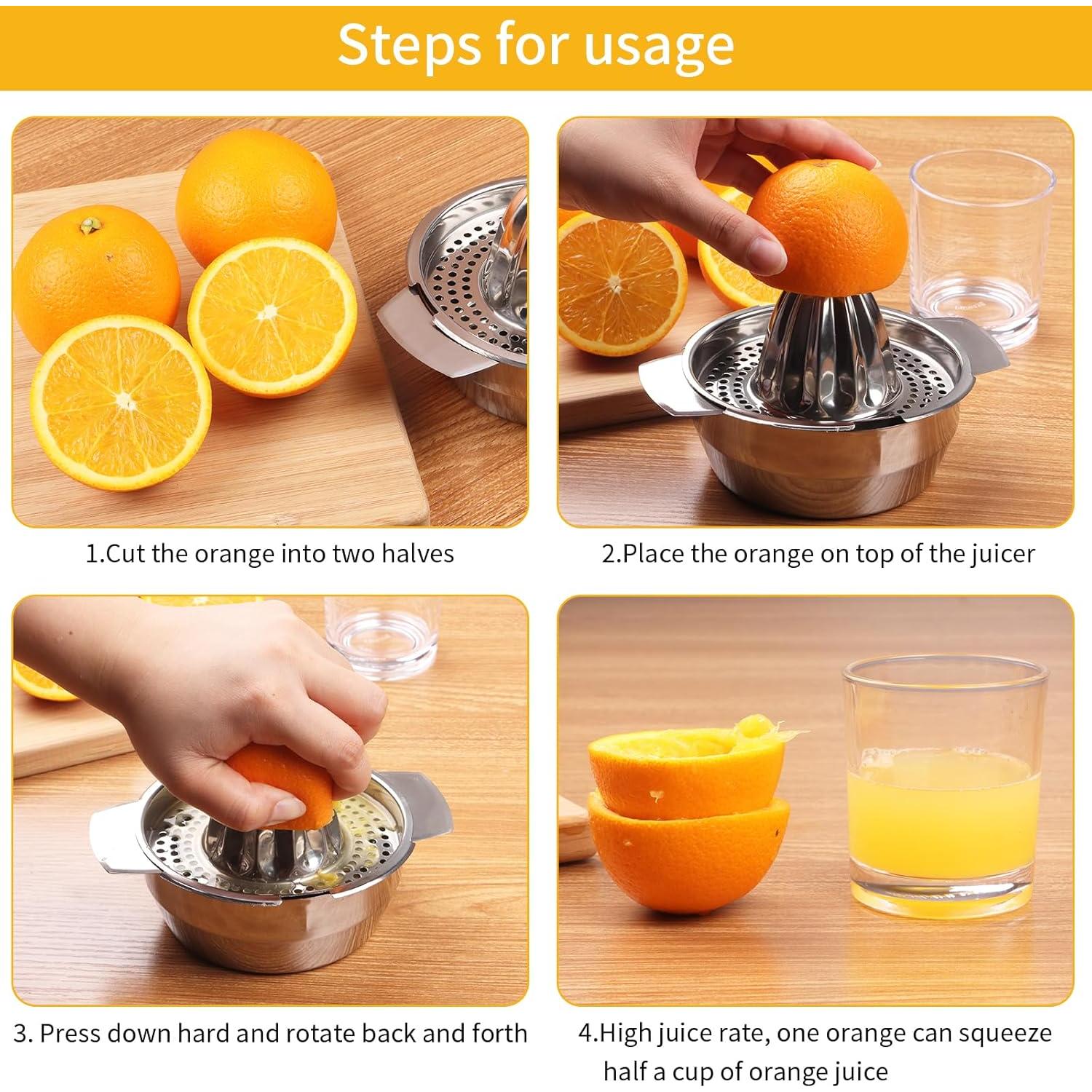 Steps for usage

1.Cut the orange into two halves

2.Place the orange on top of the juicer

3. Press down hard and rotate back and forth

4.High juice rate, one orange can squeeze half a cup of orange juice