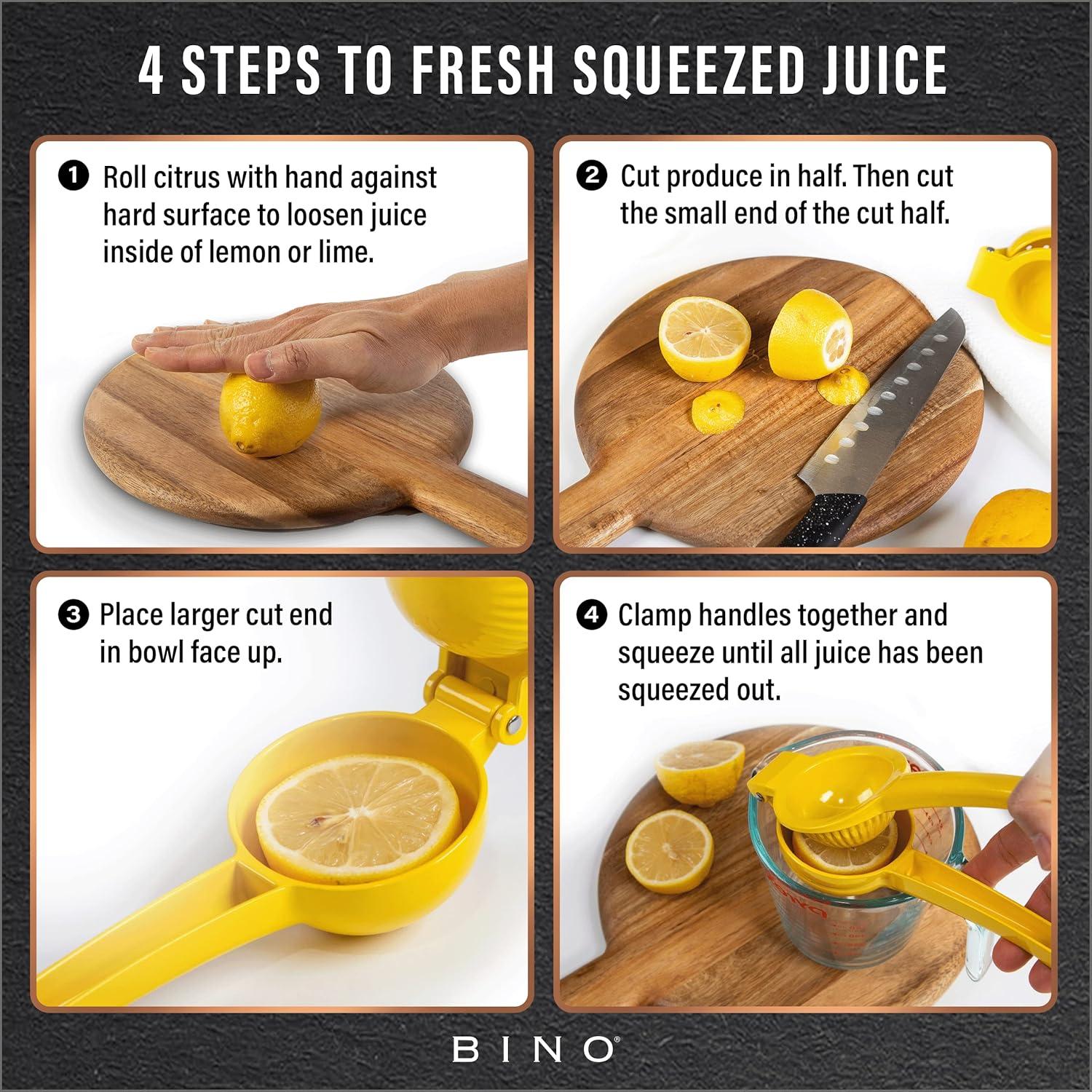 4 STEPS TO FRESH SQUEEZED JUICE

1 Roll citrus with hand against hard surface to loosen juice inside of lemon or lime.

2 Cut produce in half. Then cut the small end of the cut half.

3 Place larger cut end in bowl face up.

4 Clamp handles together and squeeze until all juice has been squeezed out.

BINO®