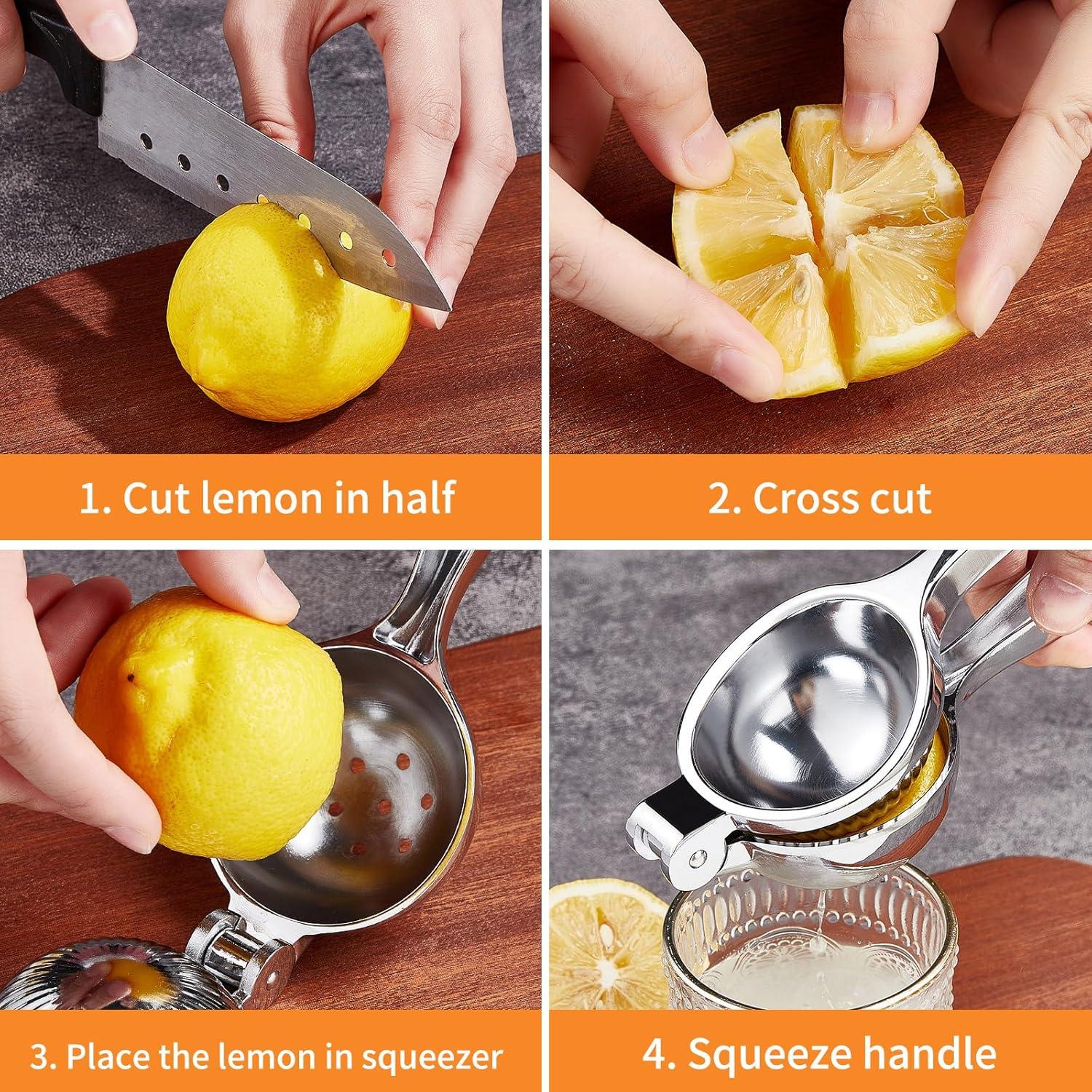 1. Cut lemon in half

2. Cross cut

3. Place the lemon in squeezer

4. Squeeze handle