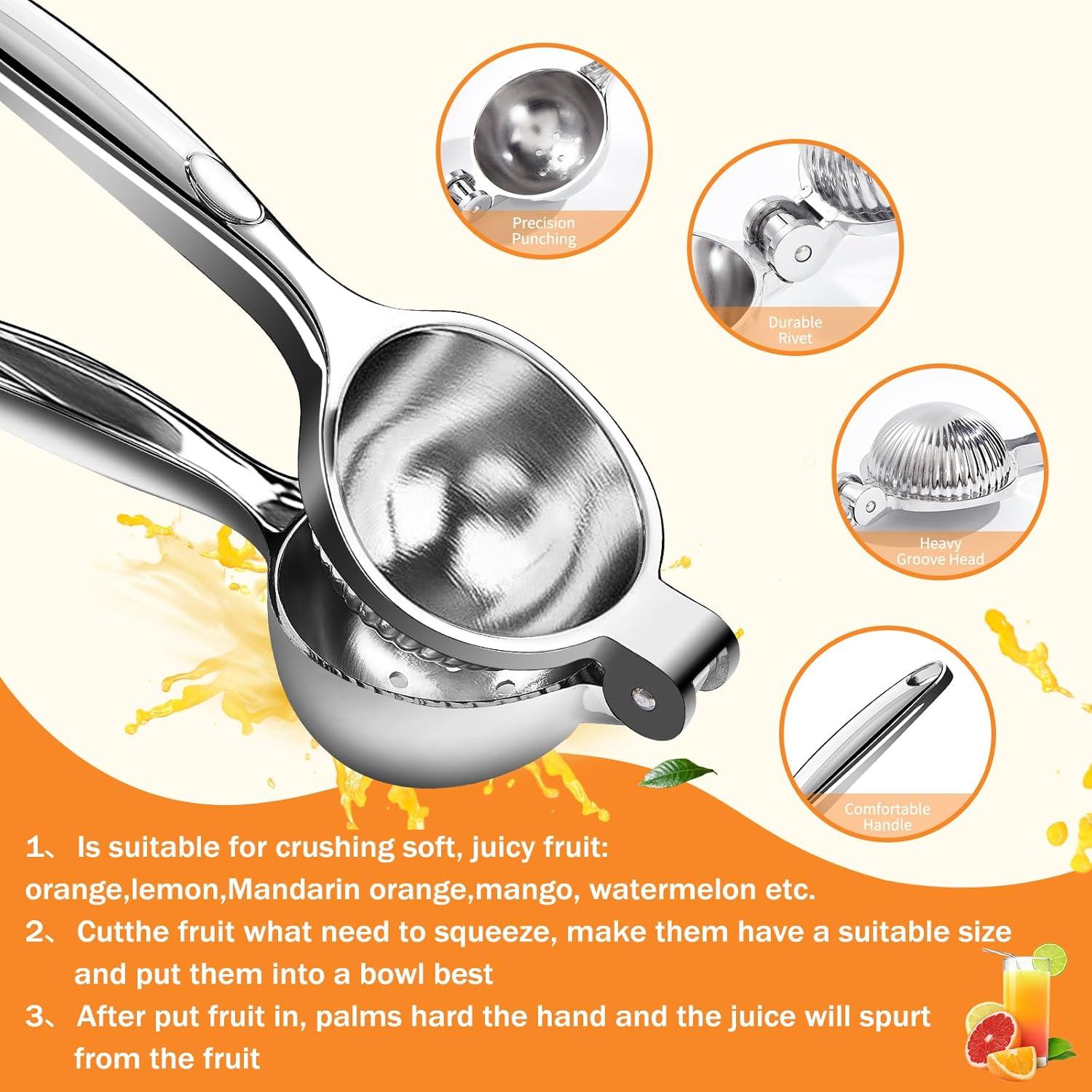 Precision Punching

Durable Rivet

Heavy Groove Head

Comfortable Handle

1、 Is suitable for crushing soft, juicy fruit: orange,lemon,Mandarin orange,mango, watermelon etc.

2、 Cutthe fruit what need to squeeze, make them have a suitable size and put them into a bowl best

3、 After put fruit in, palms hard the hand and the juice will spurt from the fruit