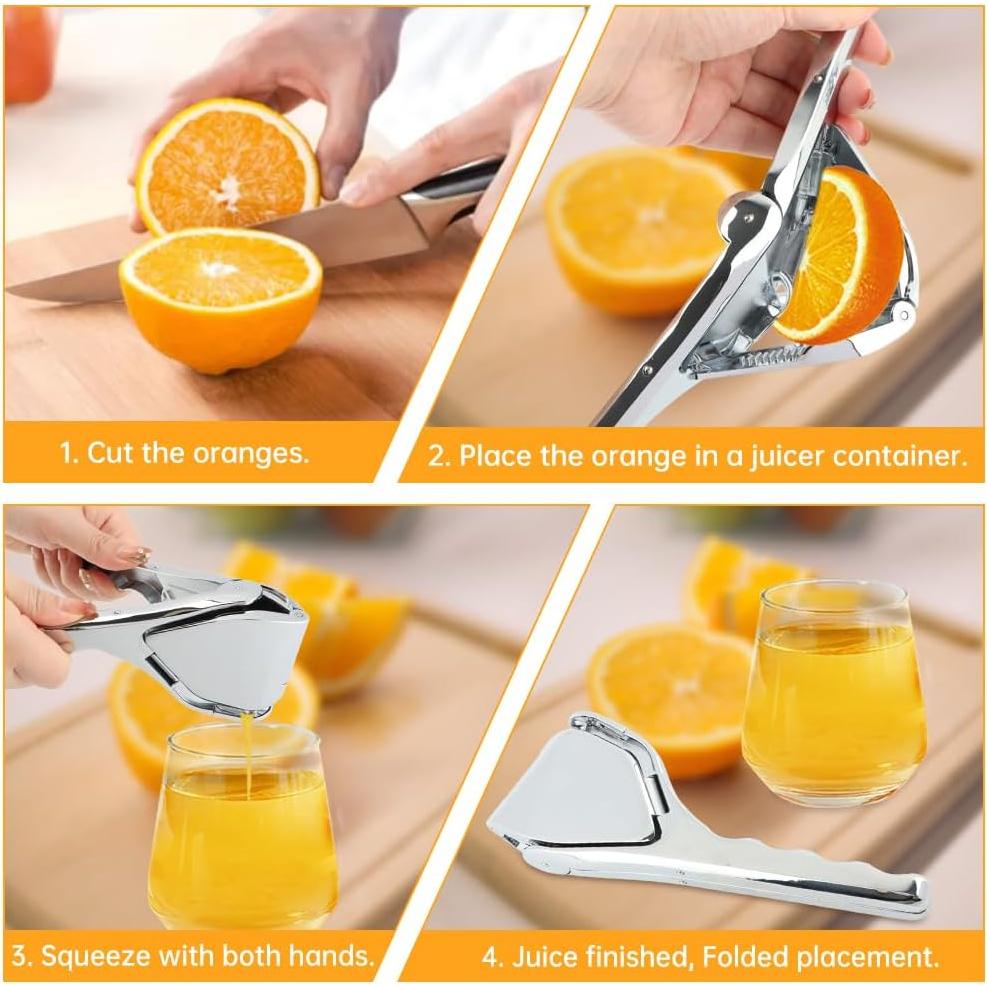 1. Cut the oranges.

2. Place the orange in a juicer container.

3. Squeeze with both hands.

4. Juice finished, Folded placement.