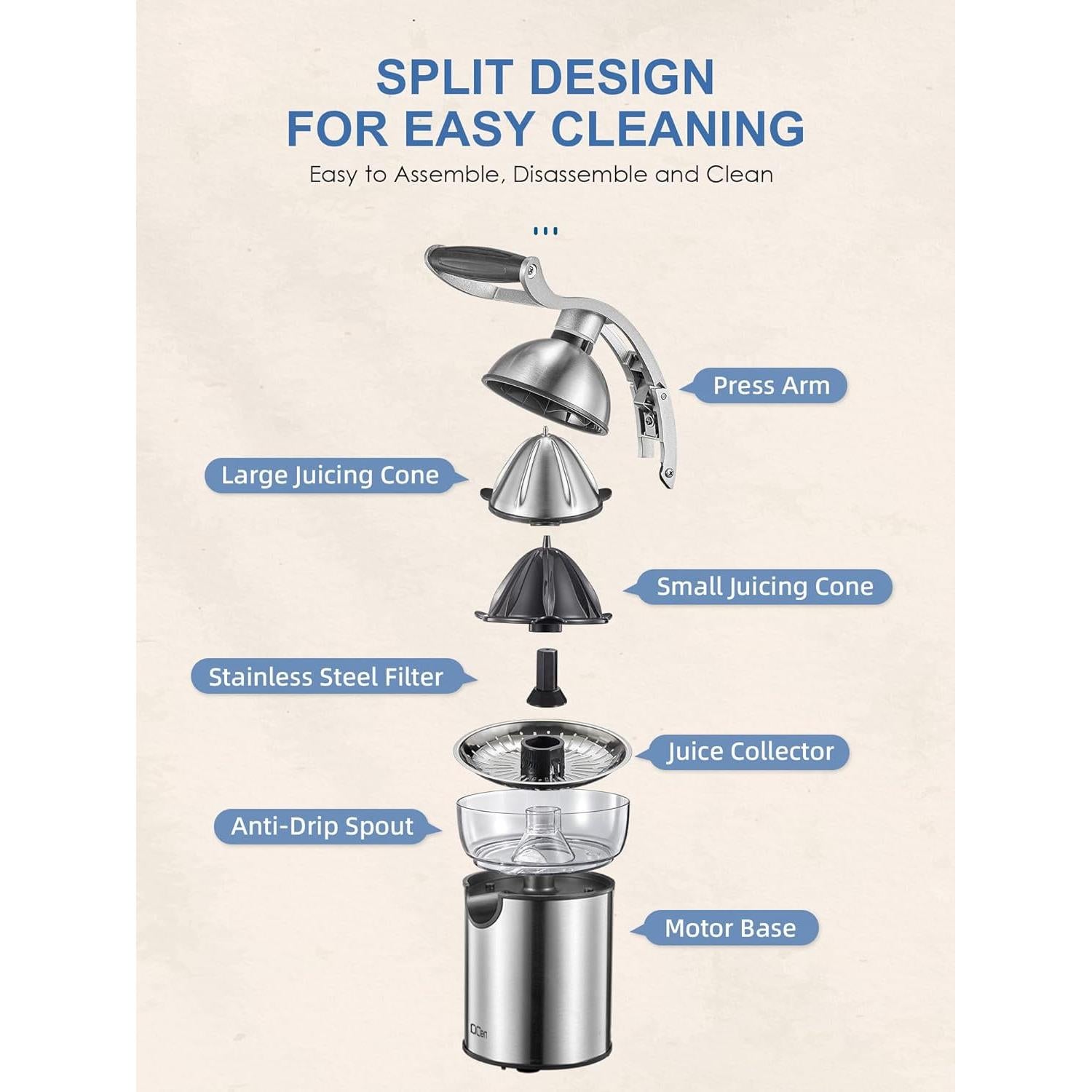 SPLIT DESIGN
FOR EASY CLEANING

Easy to Assemble, Disassemble and Clean

Press Arm

Large Juicing Cone

Small Juicing Cone

Stainless Steel Filter

Juice Collector

Anti-Drip Spout

Motor Base

IOCen