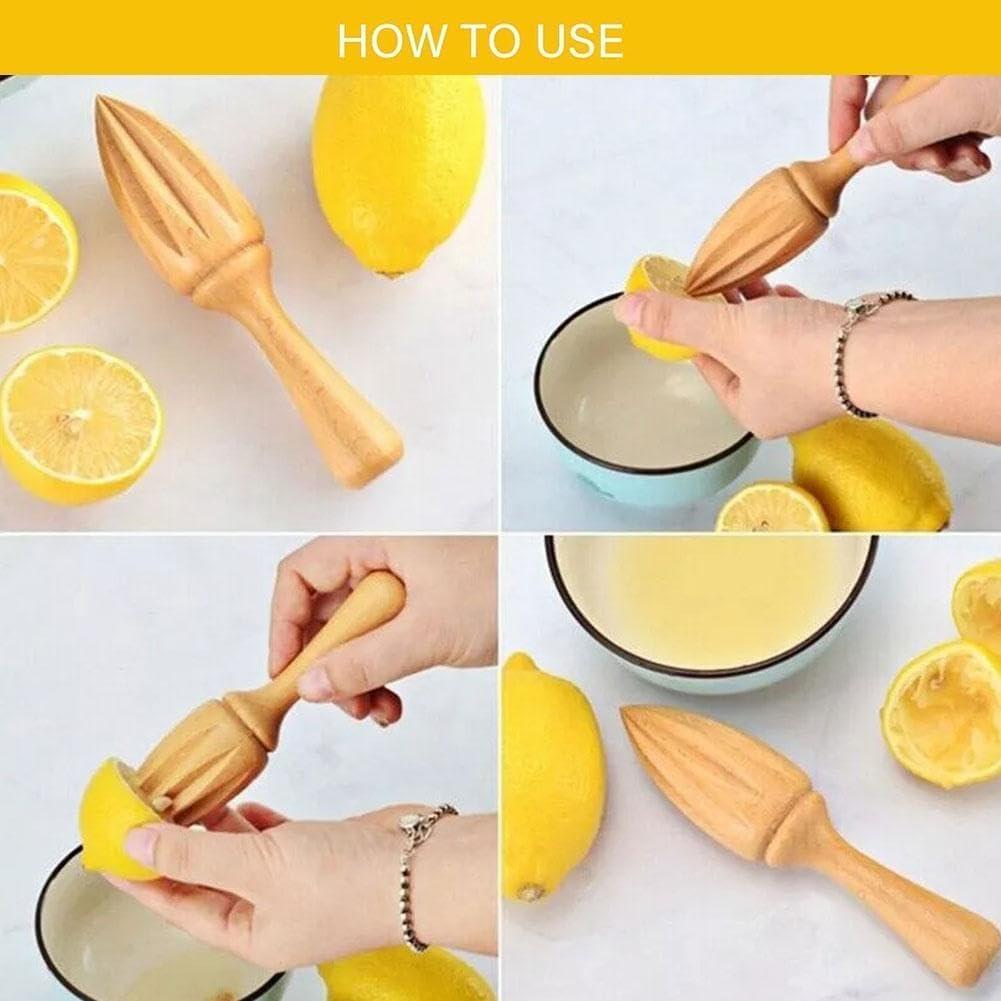 HOW TO USE