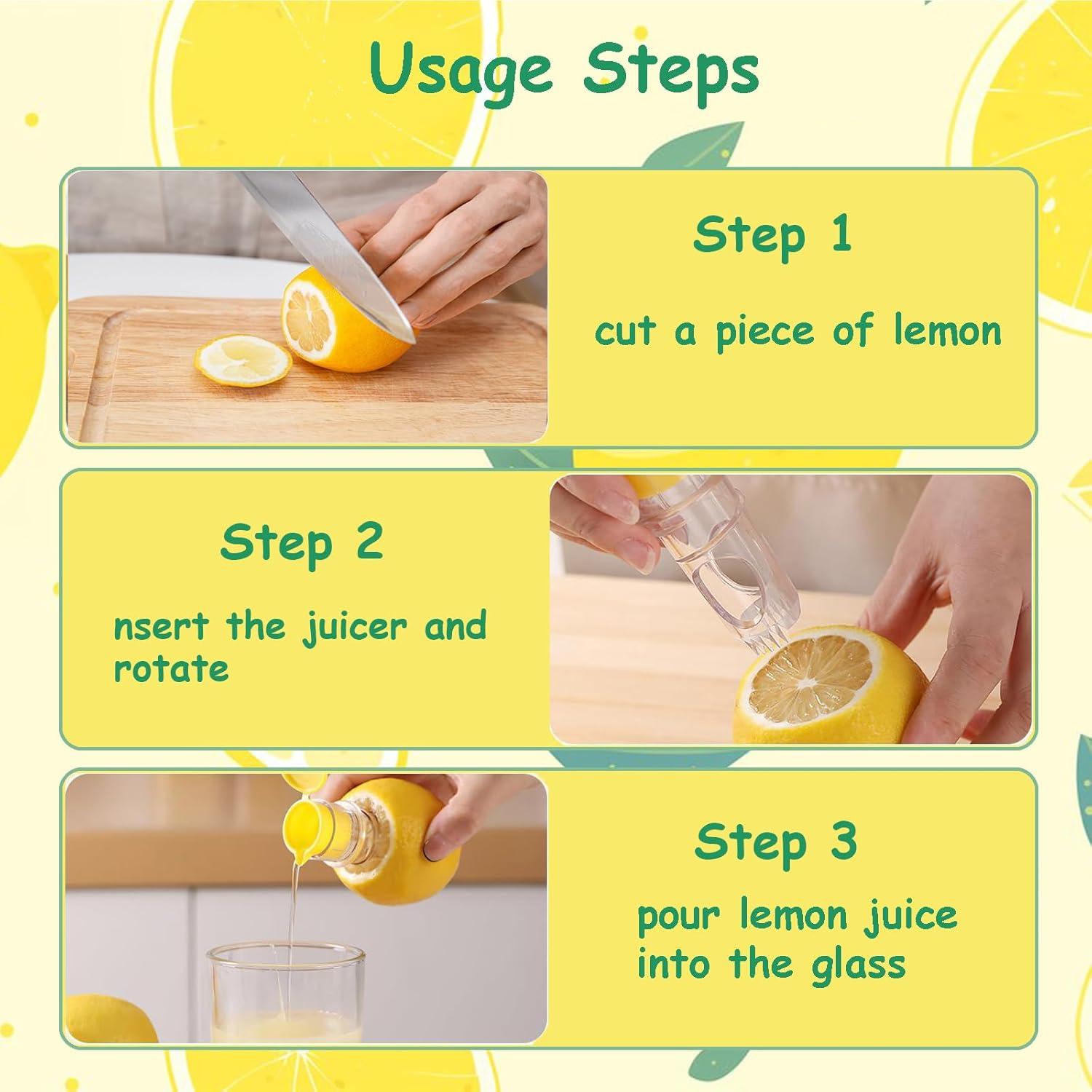 Usage Steps

Step 1

cut a piece of lemon

Step 2

nsert the juicer and rotate

Step 3

pour lemon juice into the glass