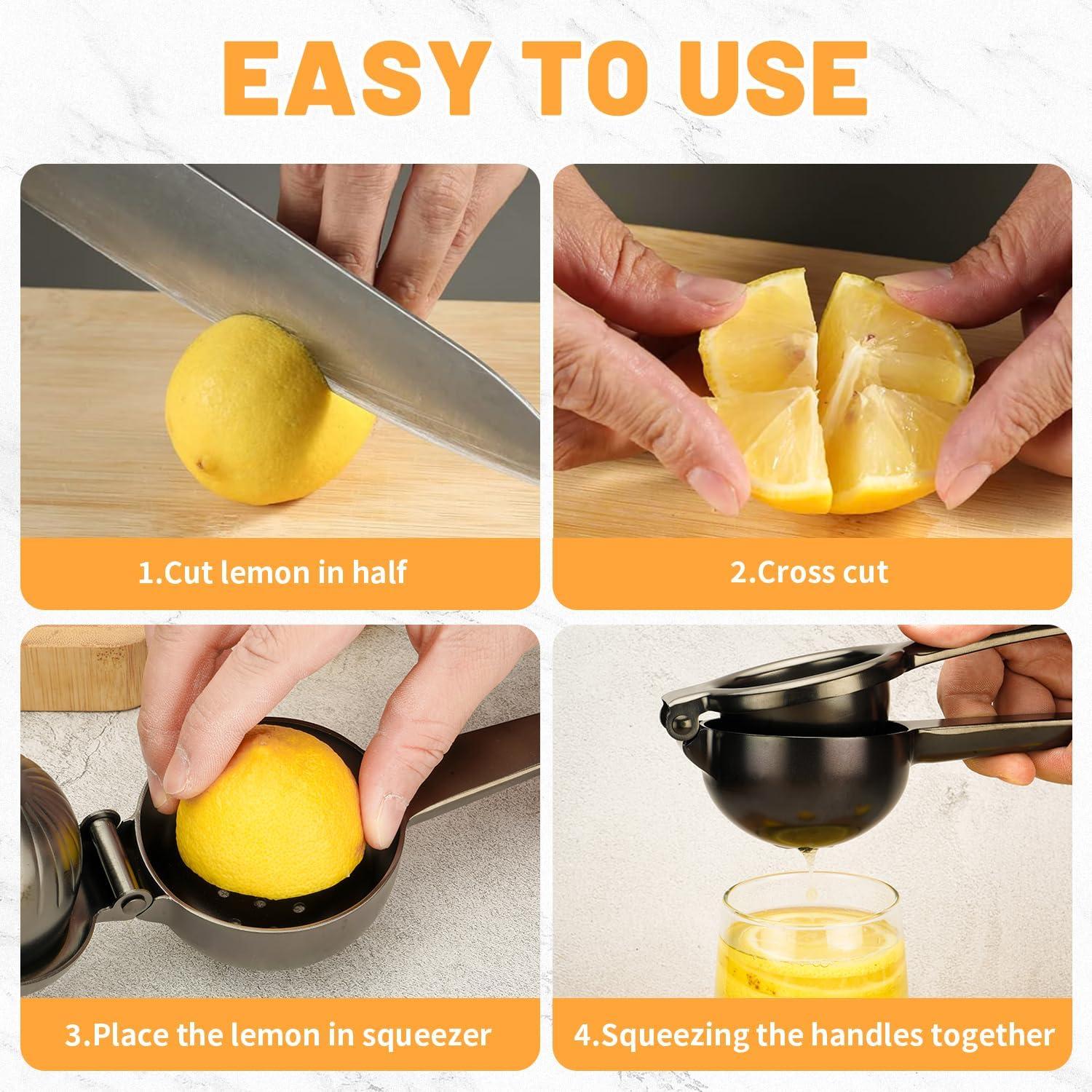 EASY TO USE

1.Cut lemon in half

2.Cross cut

3.Place the lemon in squeezer

4.Squeezing the handles together