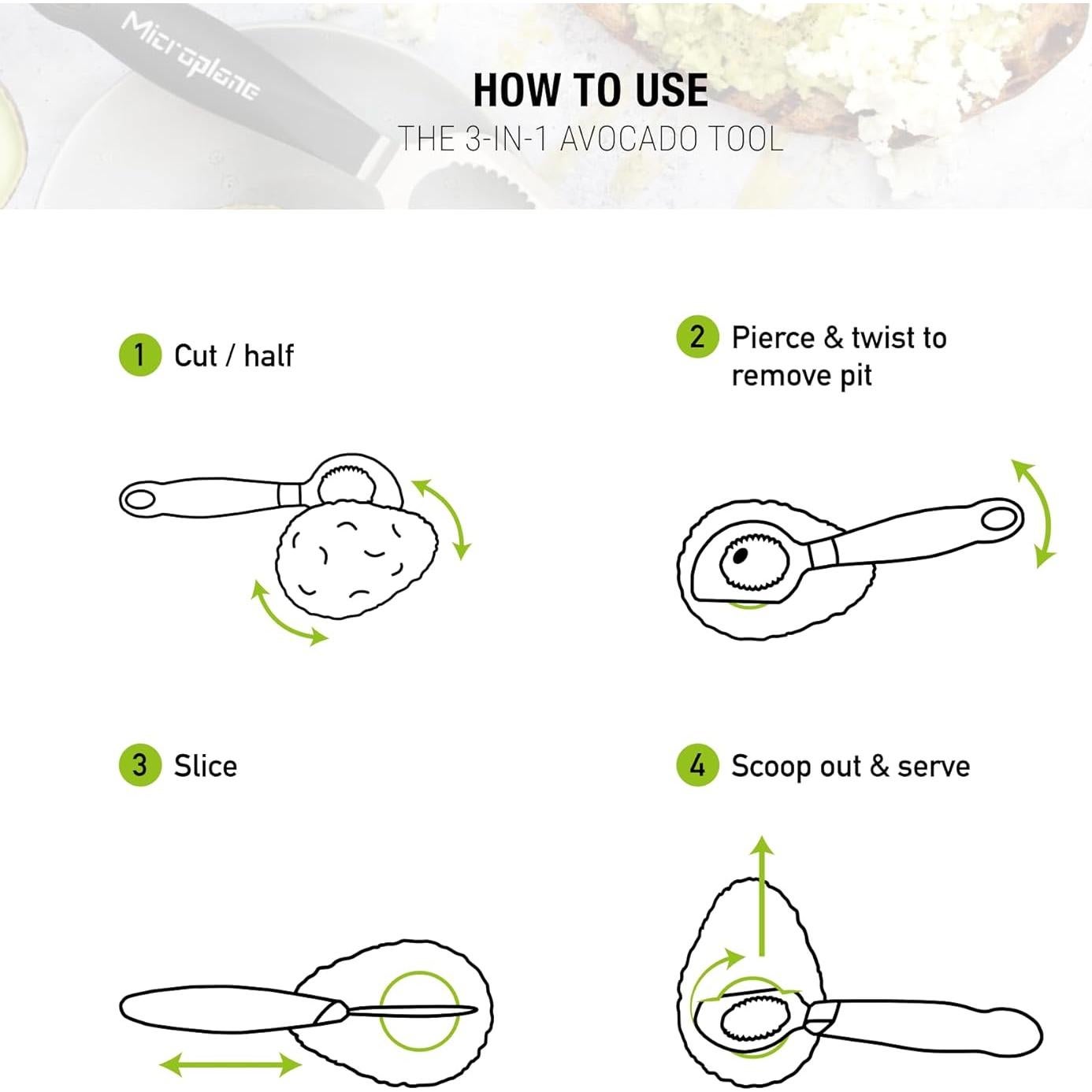 Microplane

HOW TO USE
THE 3-IN-1 AVOCADO TOOL

1 Cut / half

2 Pierce & twist to remove pit

3 Slice

4 Scoop out & serve