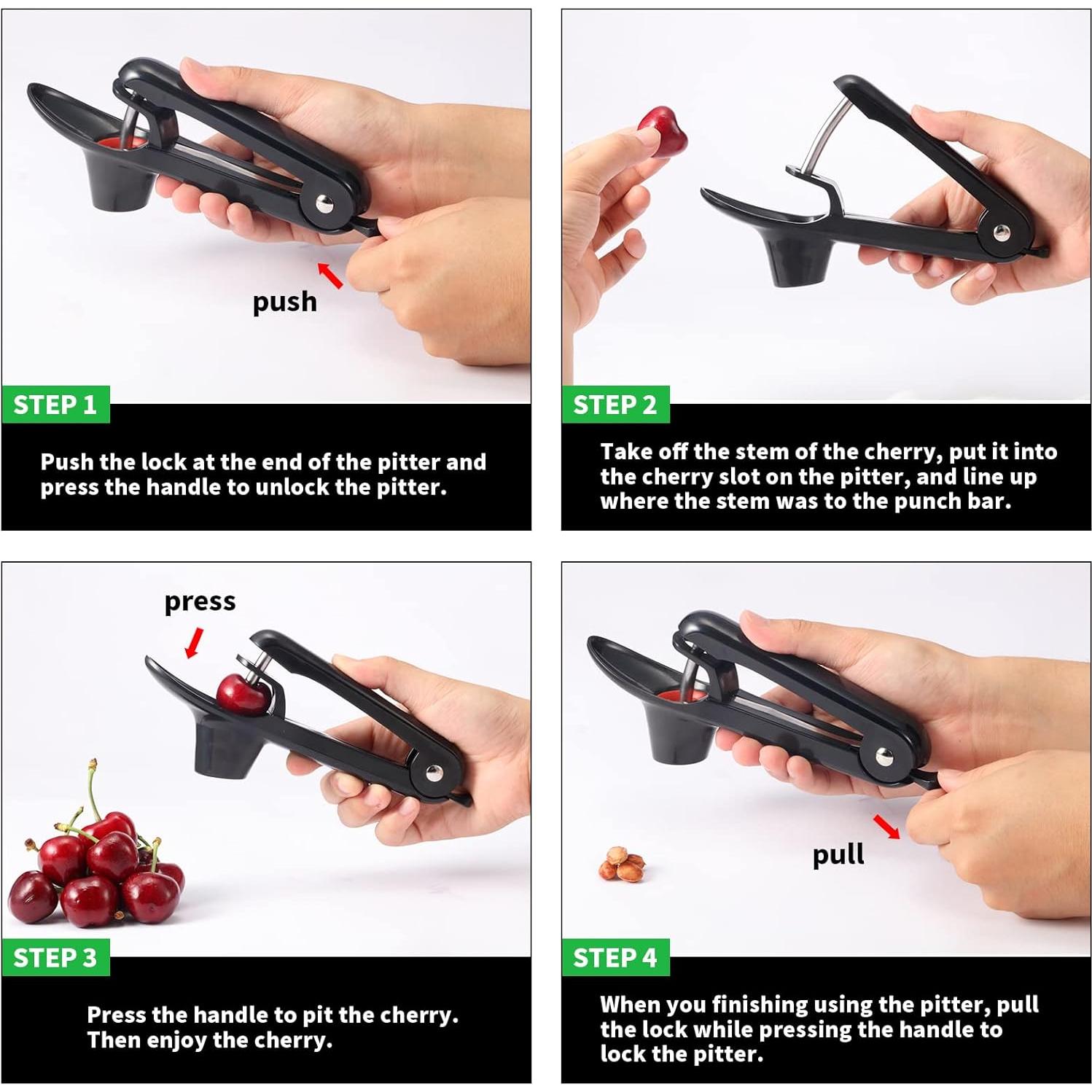 push

STEP 1

Push the lock at the end of the pitter and press the handle to unlock the pitter.

STEP 2

Take off the stem of the cherry, put it into the cherry slot on the pitter, and line up where the stem was to the punch bar.

press

STEP 3

Press the handle to pit the cherry. Then enjoy the cherry.

pull

STEP 4

When you finishing using the pitter, pull the lock while pressing the handle to lock the pitter.