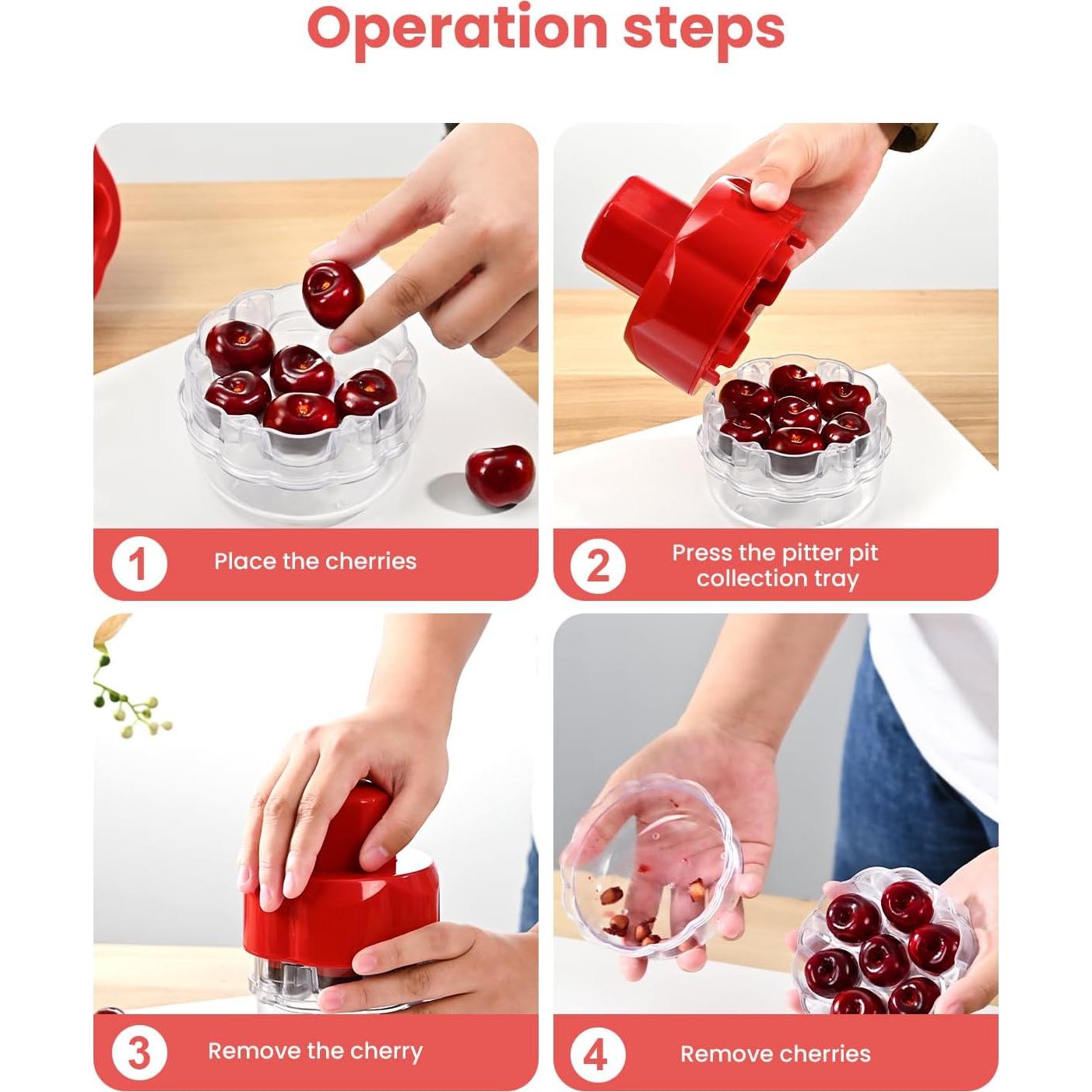 Operation steps

1 Place the cherries

2 Press the pitter pit collection tray

3 Remove the cherry

4 Remove cherries