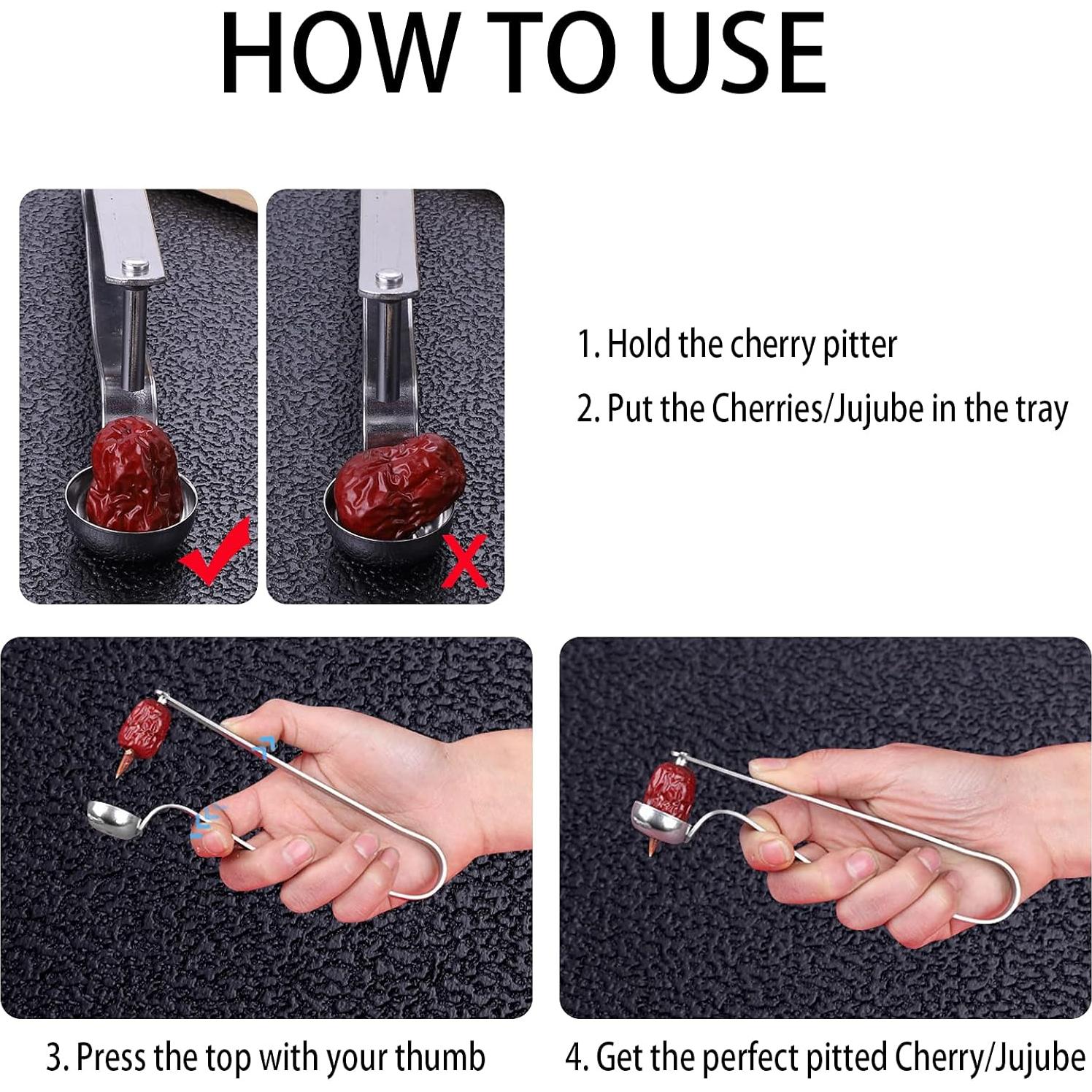 HOW TO USE

1. Hold the cherry pitter

2. Put the Cherries/Jujube in the tray

3. Press the top with your thumb

4. Get the perfect pitted Cherry/Jujube