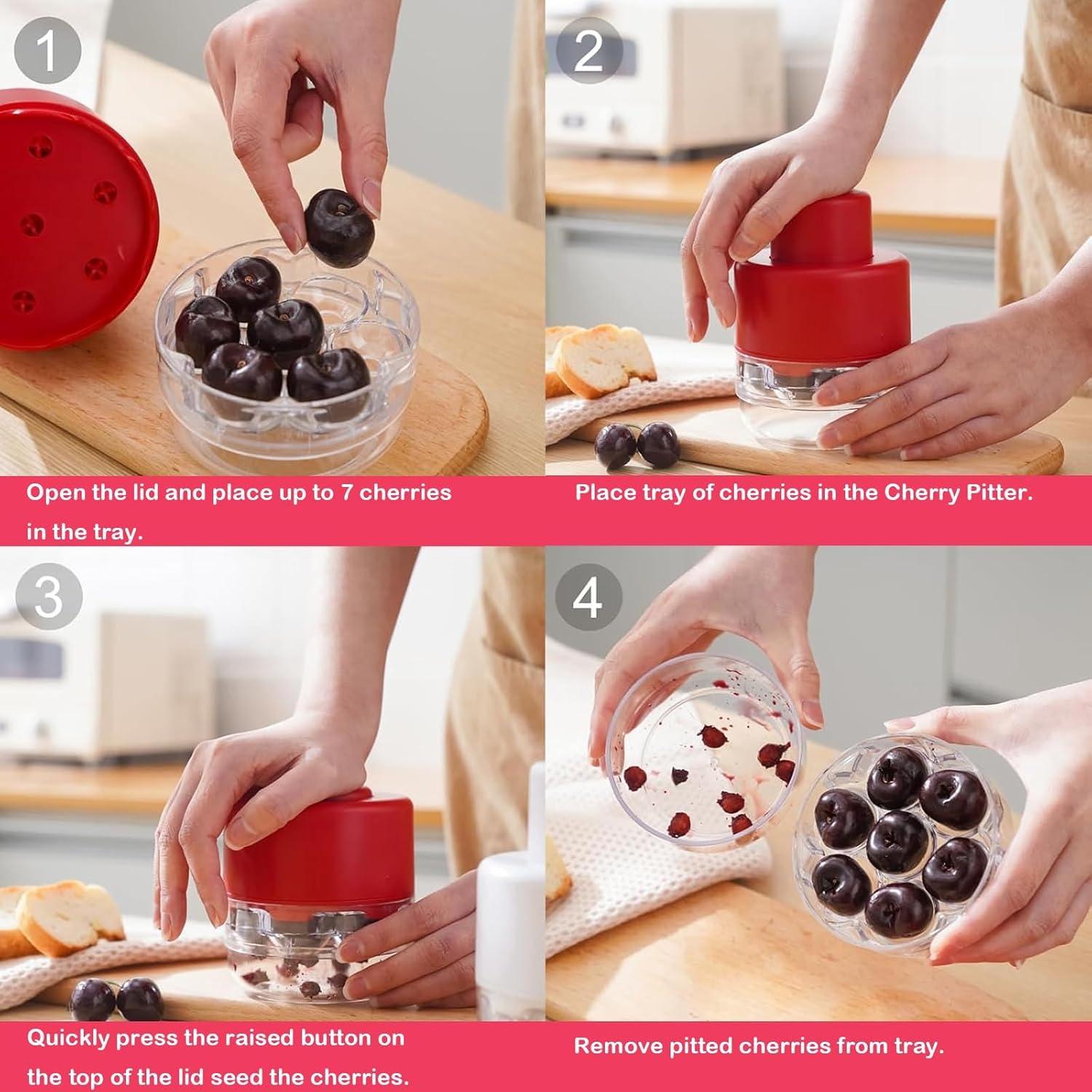 1

Open the lid and place up to 7 cherries in the tray.

2

Place tray of cherries in the Cherry Pitter.

3

Quickly press the raised button on the top of the lid seed the cherries.

4

Remove pitted cherries from tray.