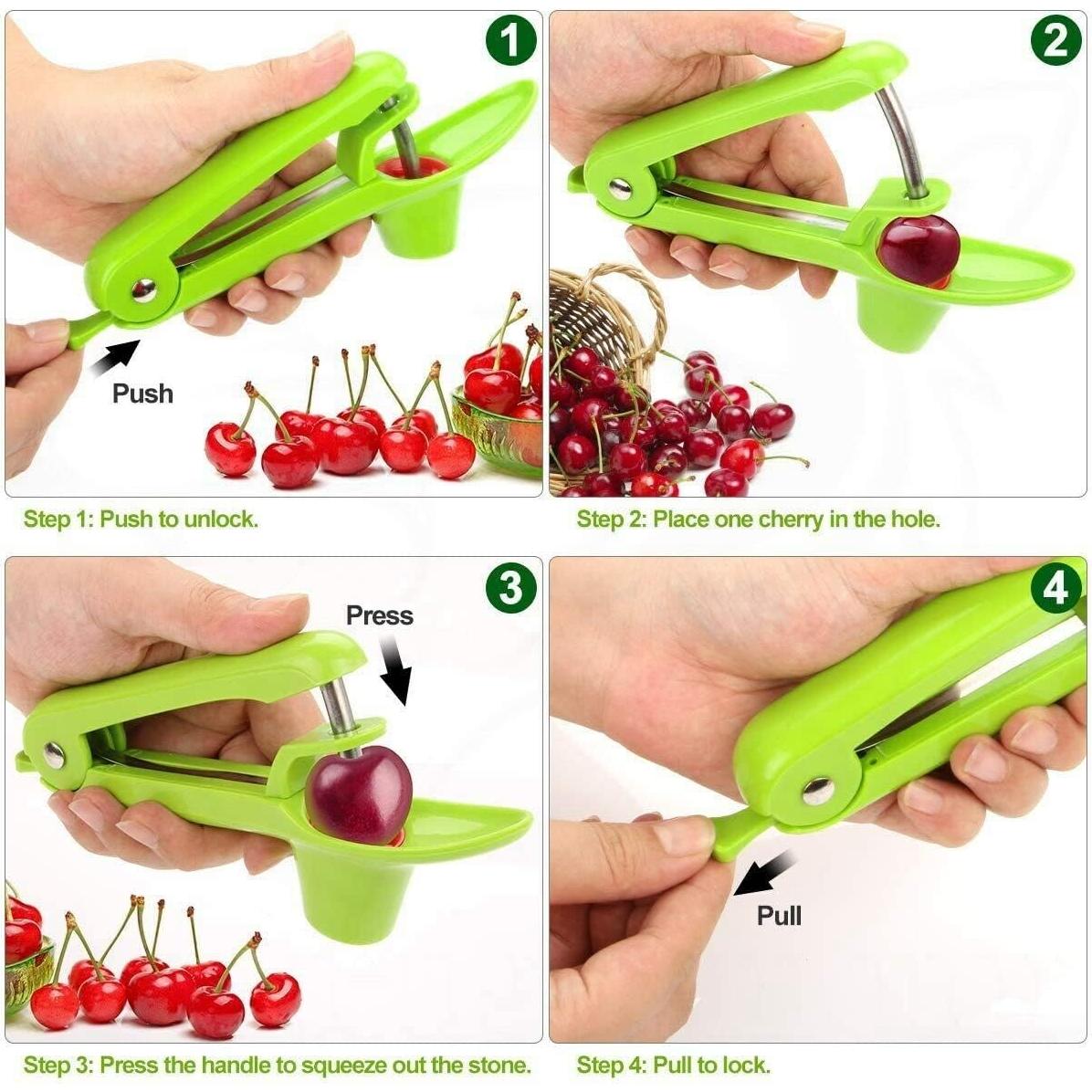 1

Push

Step 1: Push to unlock.

2

Step 2: Place one cherry in the hole.

3

Press

Step 3: Press the handle to squeeze out the stone.

4

Pull

Step 4: Pull to lock.