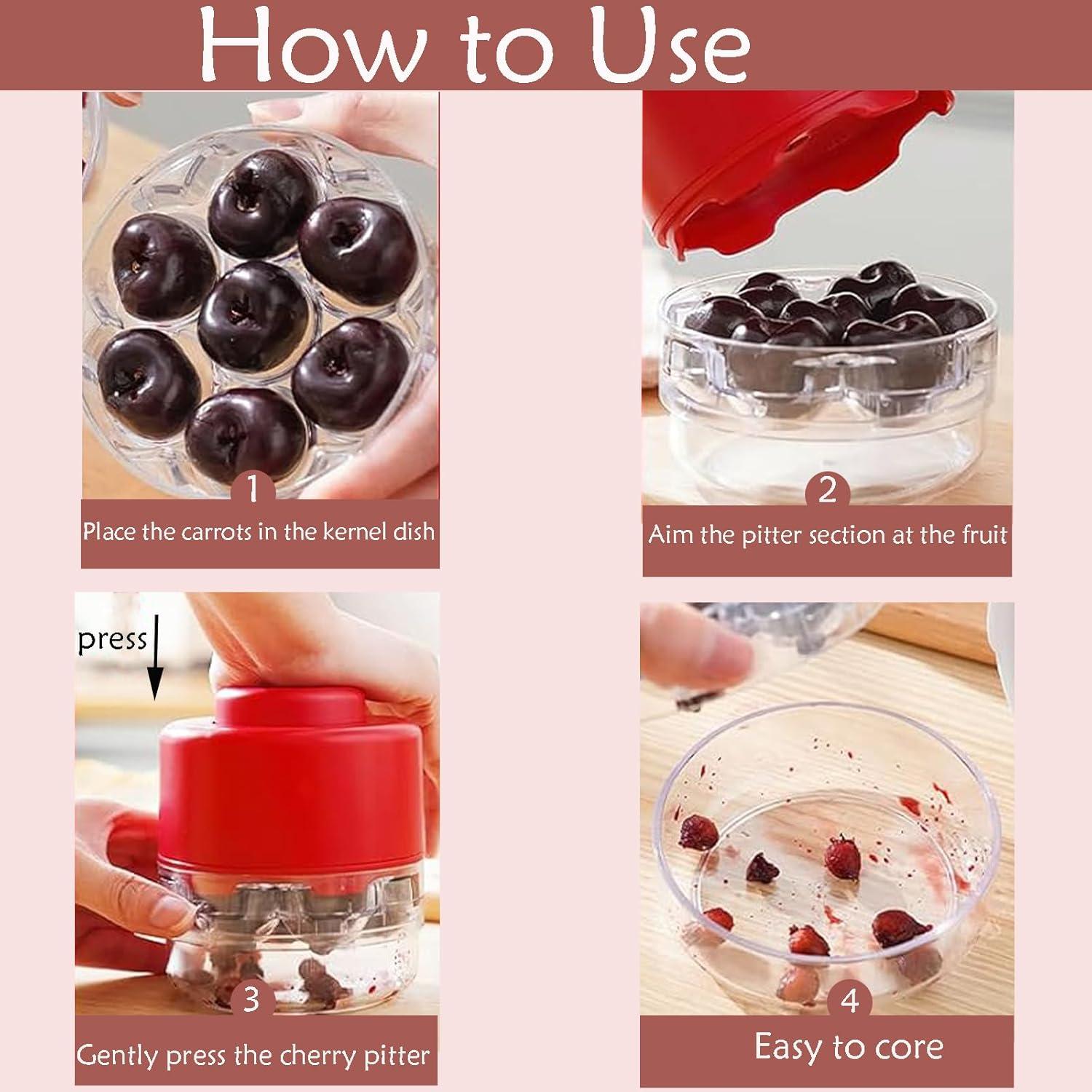 How to Use

1
Place the carrots in the kernel dish

2
Aim the pitter section at the fruit

press

3
Gently press the cherry pitter

4
Easy to core