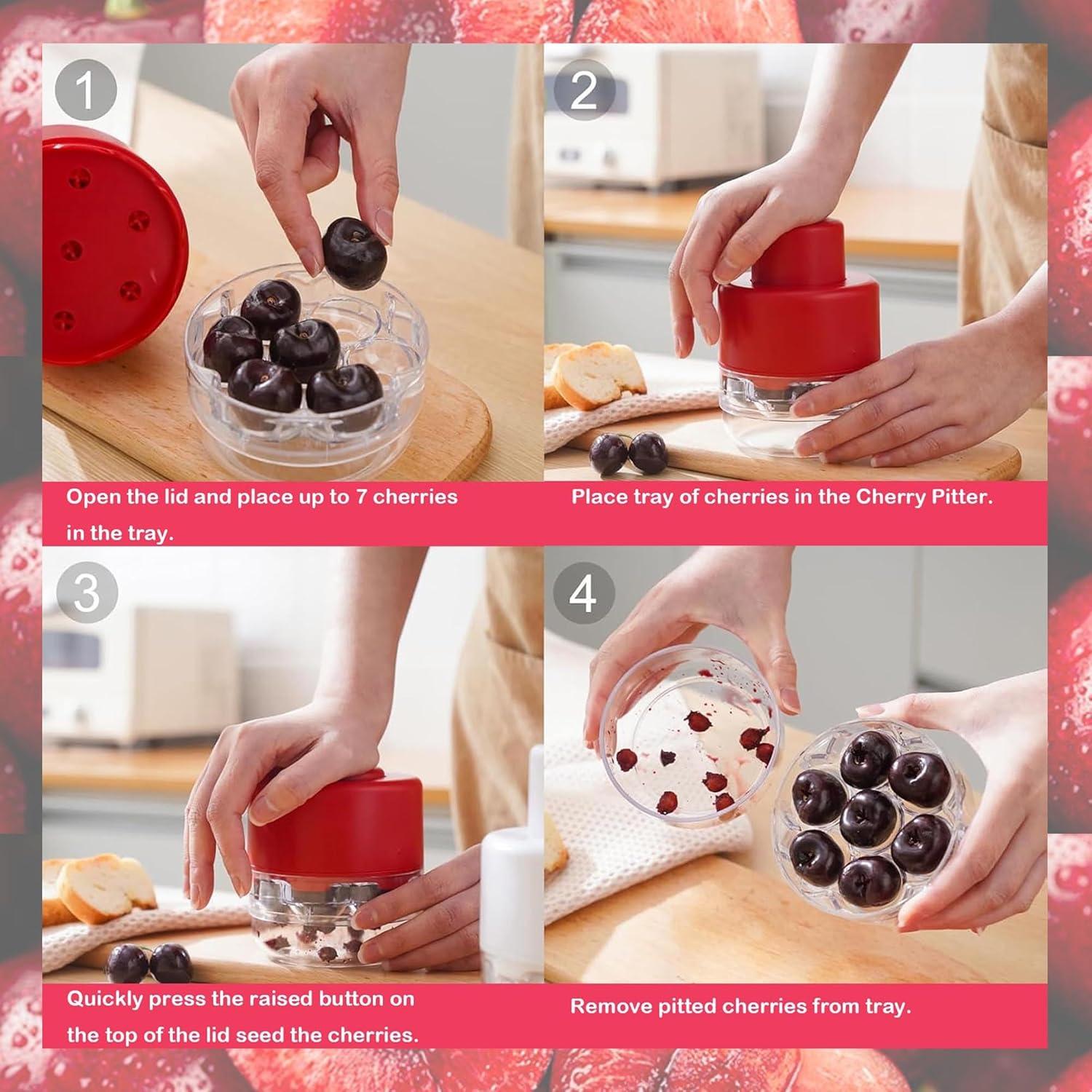 1

Open the lid and place up to 7 cherries in the tray.

2

Place tray of cherries in the Cherry Pitter.

3

Quickly press the raised button on the top of the lid seed the cherries.

4

Remove pitted cherries from tray.