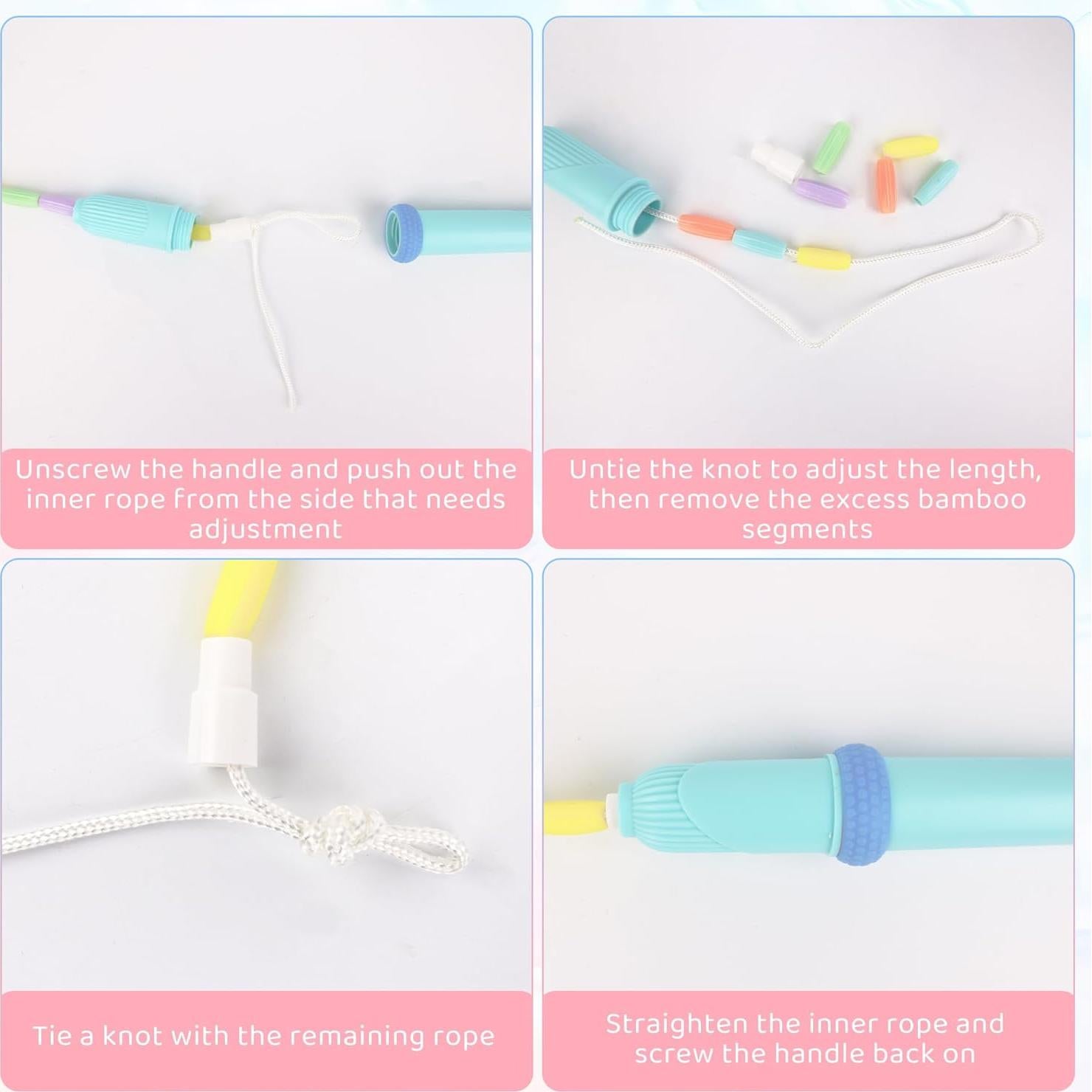 Unscrew the handle and push out the inner rope from the side that needs adjustment

Untie the knot to adjust the length, then remove the excess bamboo segments

Tie a knot with the remaining rope

Straighten the inner rope and screw the handle back on