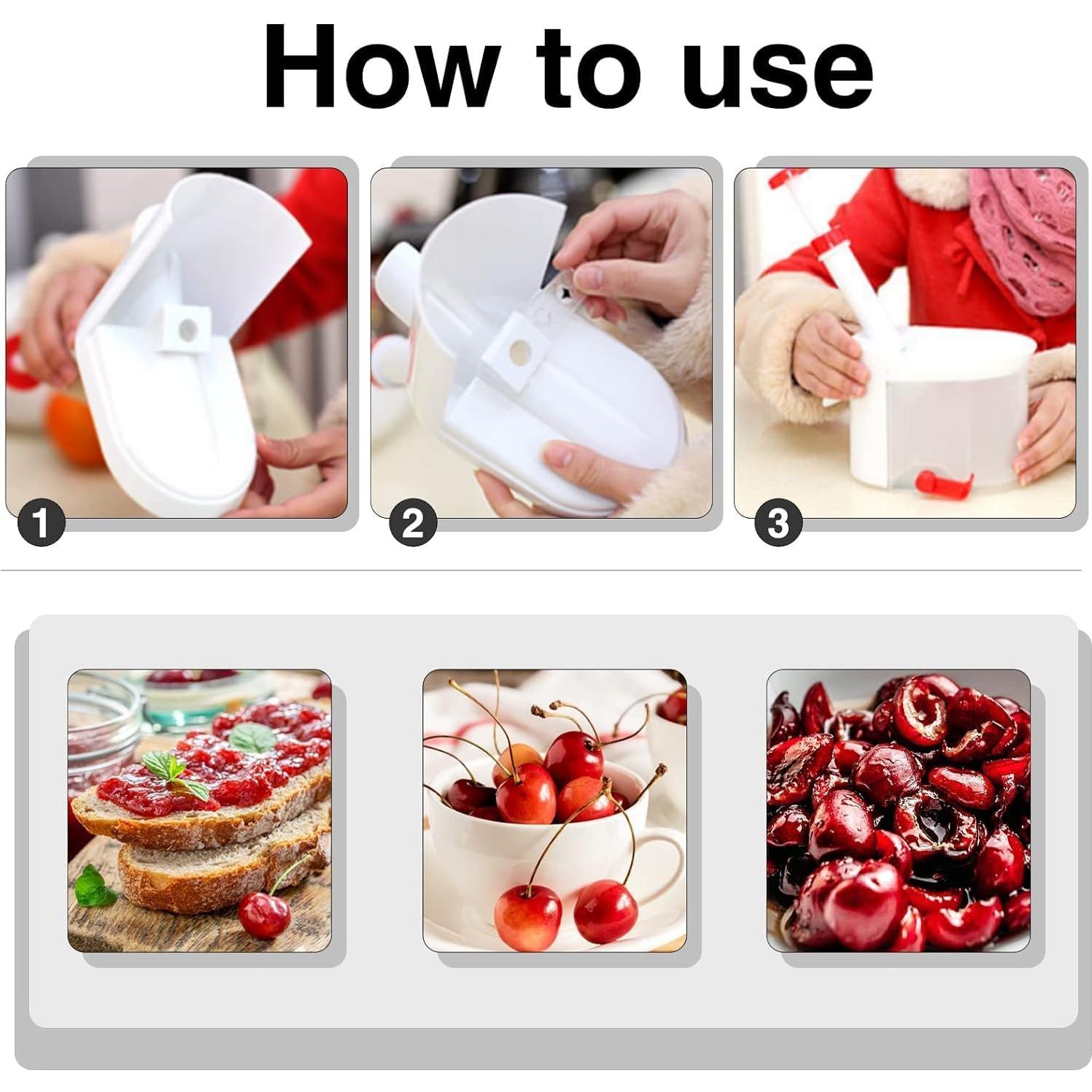 How to use

1

2

3