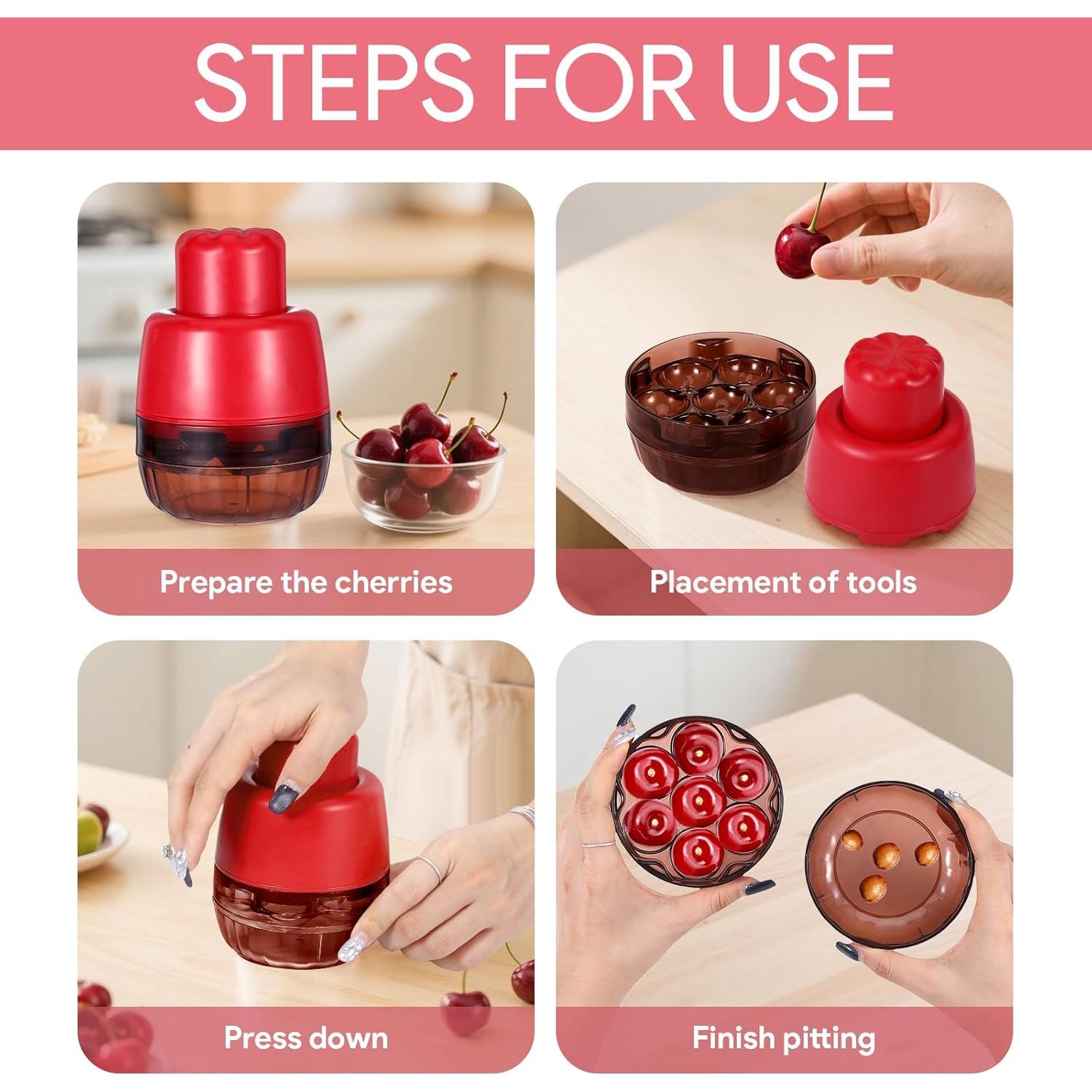 STEPS FOR USE

Prepare the cherries

Placement of tools

Press down

Finish pitting