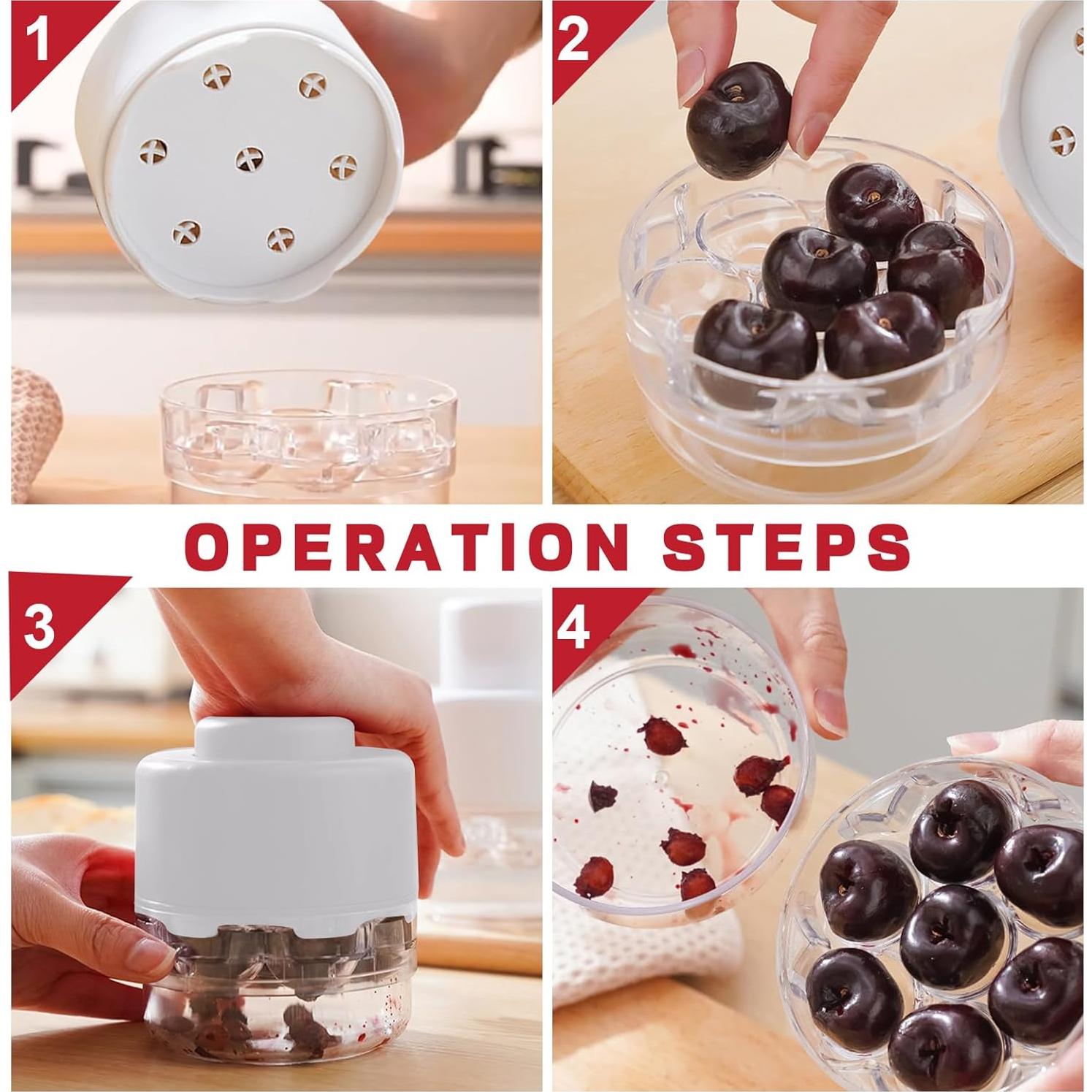 1

2

OPERATION STEPS

3

4