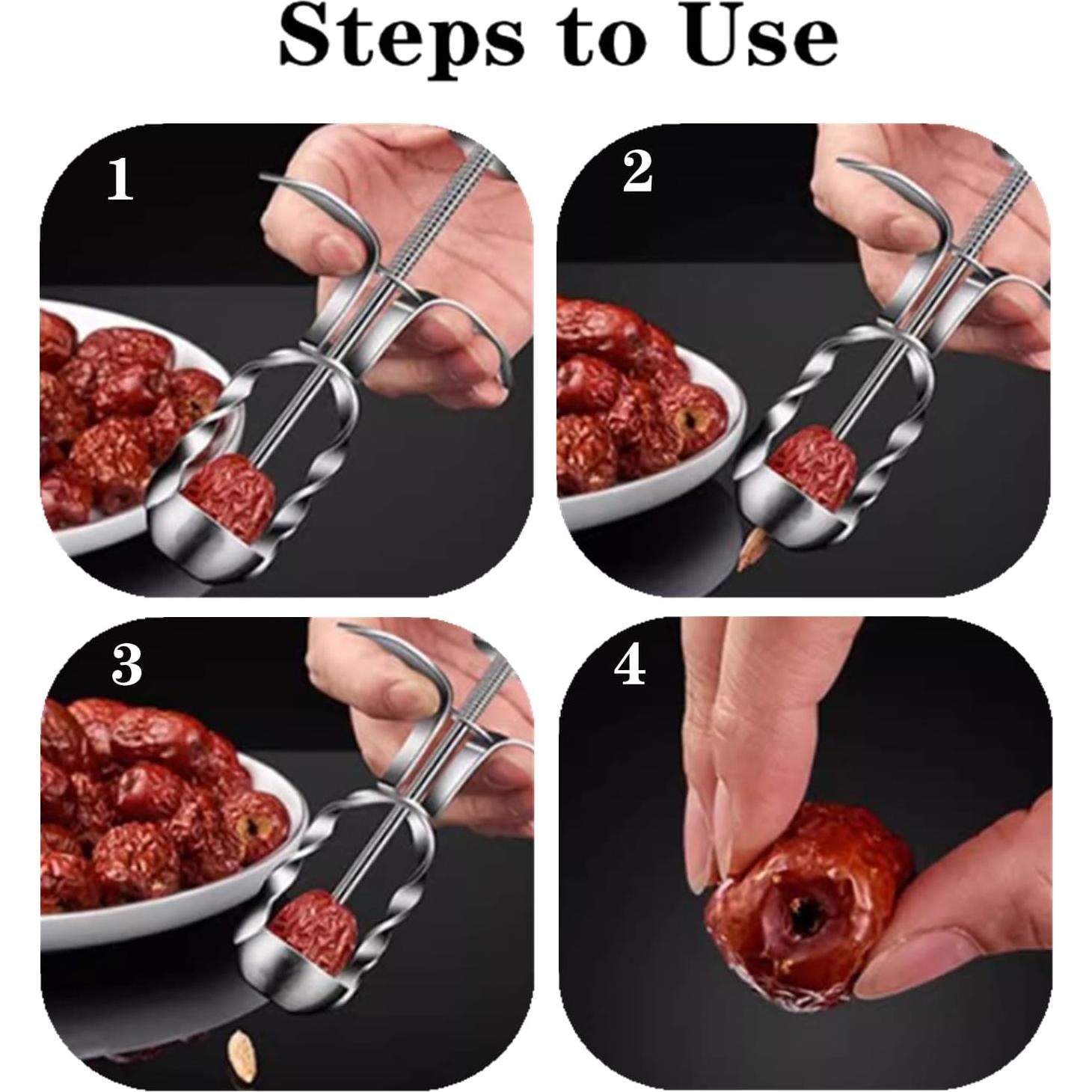 Steps to Use

1

2

3

4