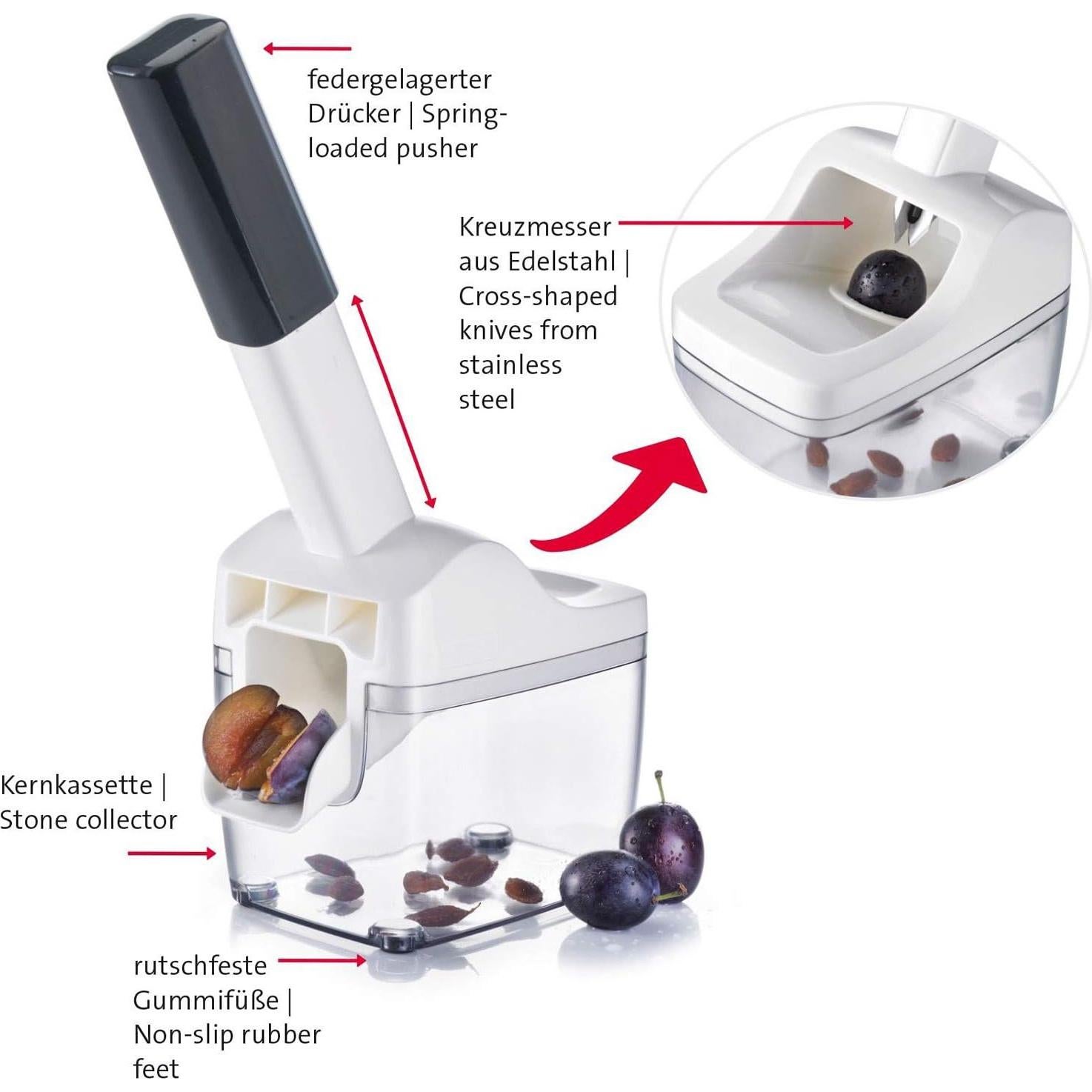 federgelagerter Drücker | Spring-loaded pusher

Kreuzmesser aus Edelstahl | Cross-shaped knives from stainless steel

Kernkassette | Stone collector

rutschfeste Gummifüße | Non-slip rubber feet