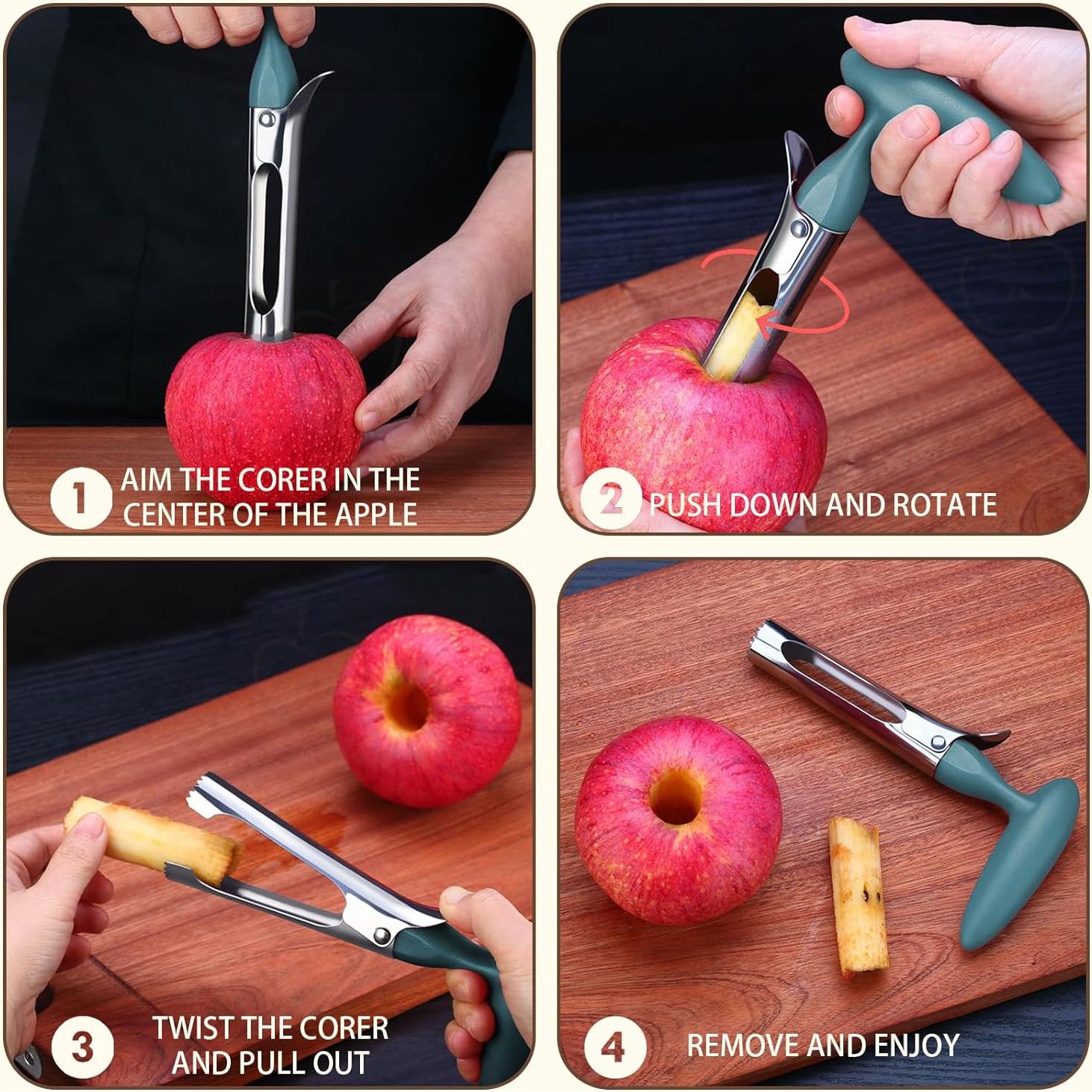 1 AIM THE CORER IN THE CENTER OF THE APPLE

2 PUSH DOWN AND ROTATE

3 TWIST THE CORER AND PULL OUT

4 REMOVE AND ENJOY